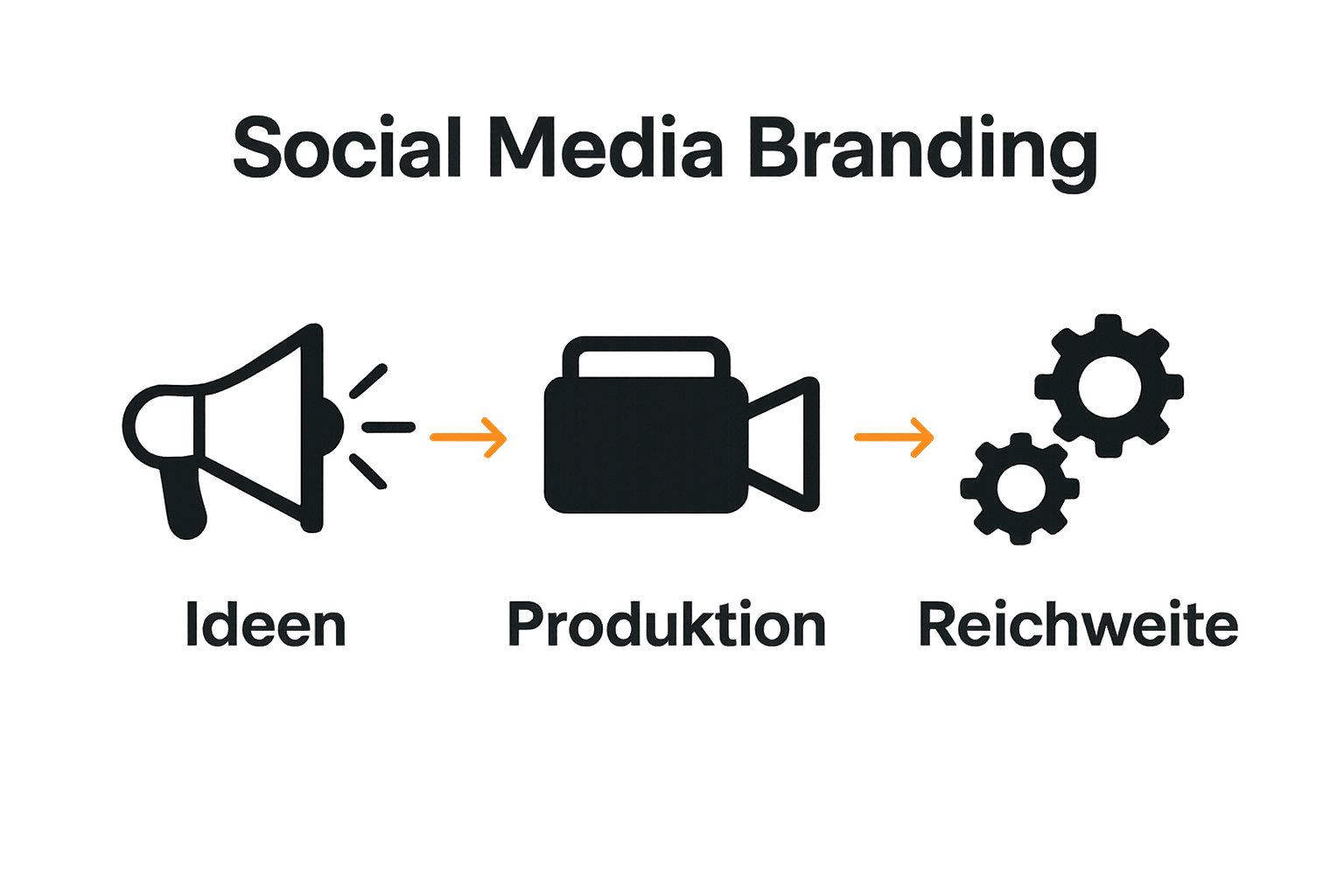 Social Media Branding

Ideen

Produktion

Reichweite