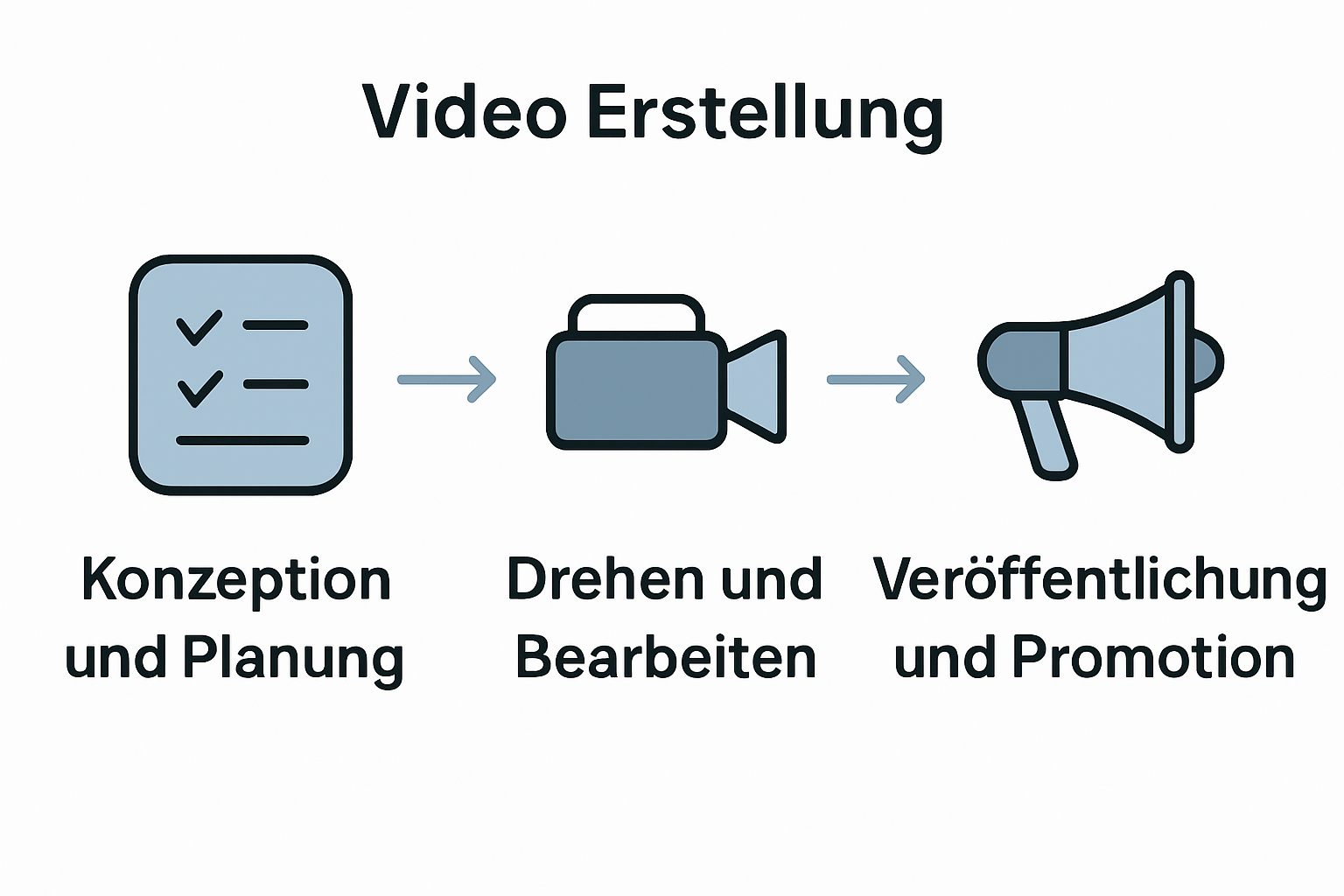 Video Erstellung

Konzeption und Planung

Drehen und Bearbeiten

Veröffentlichung und Promotion