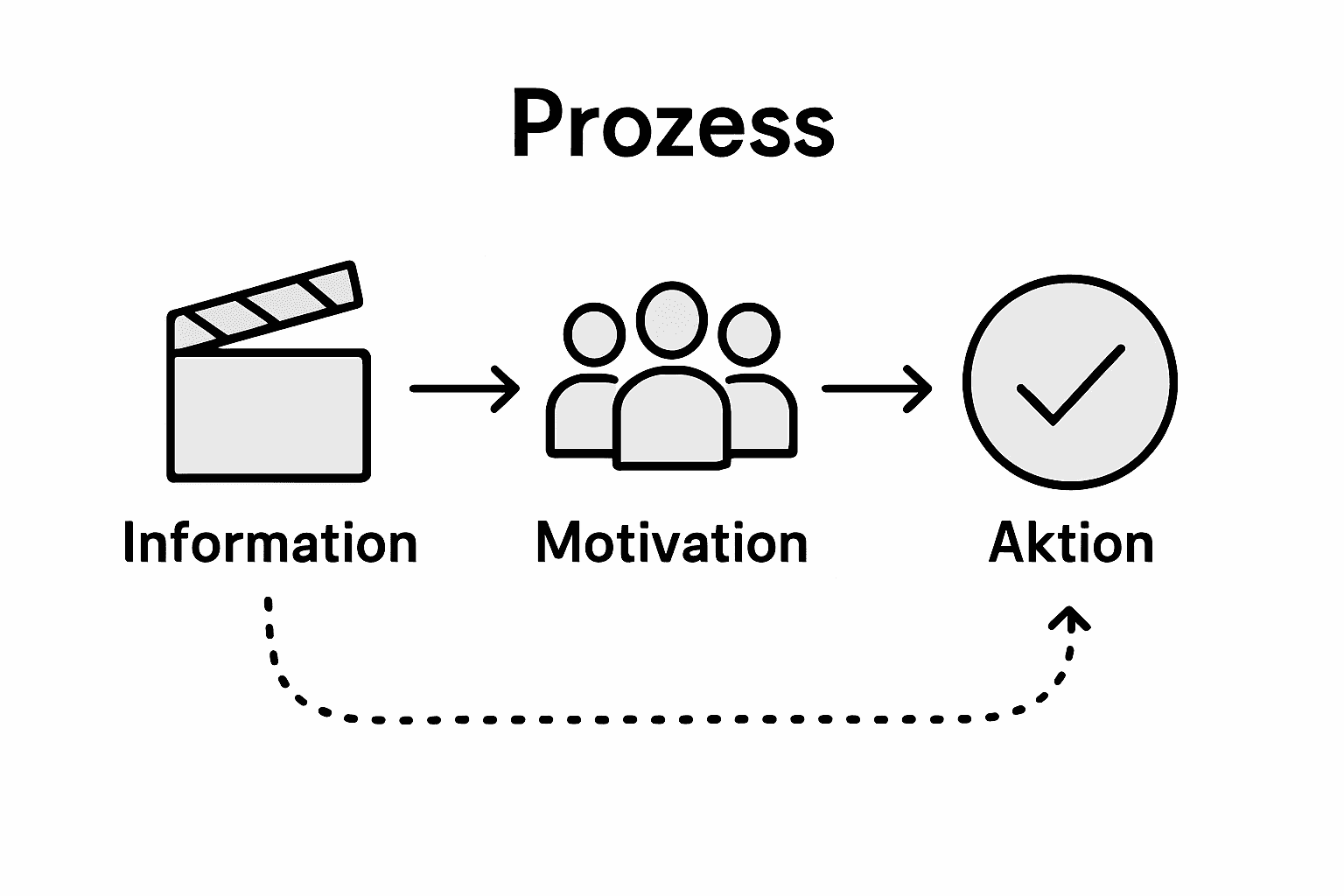 Prozess

Information

Motivation

Aktion