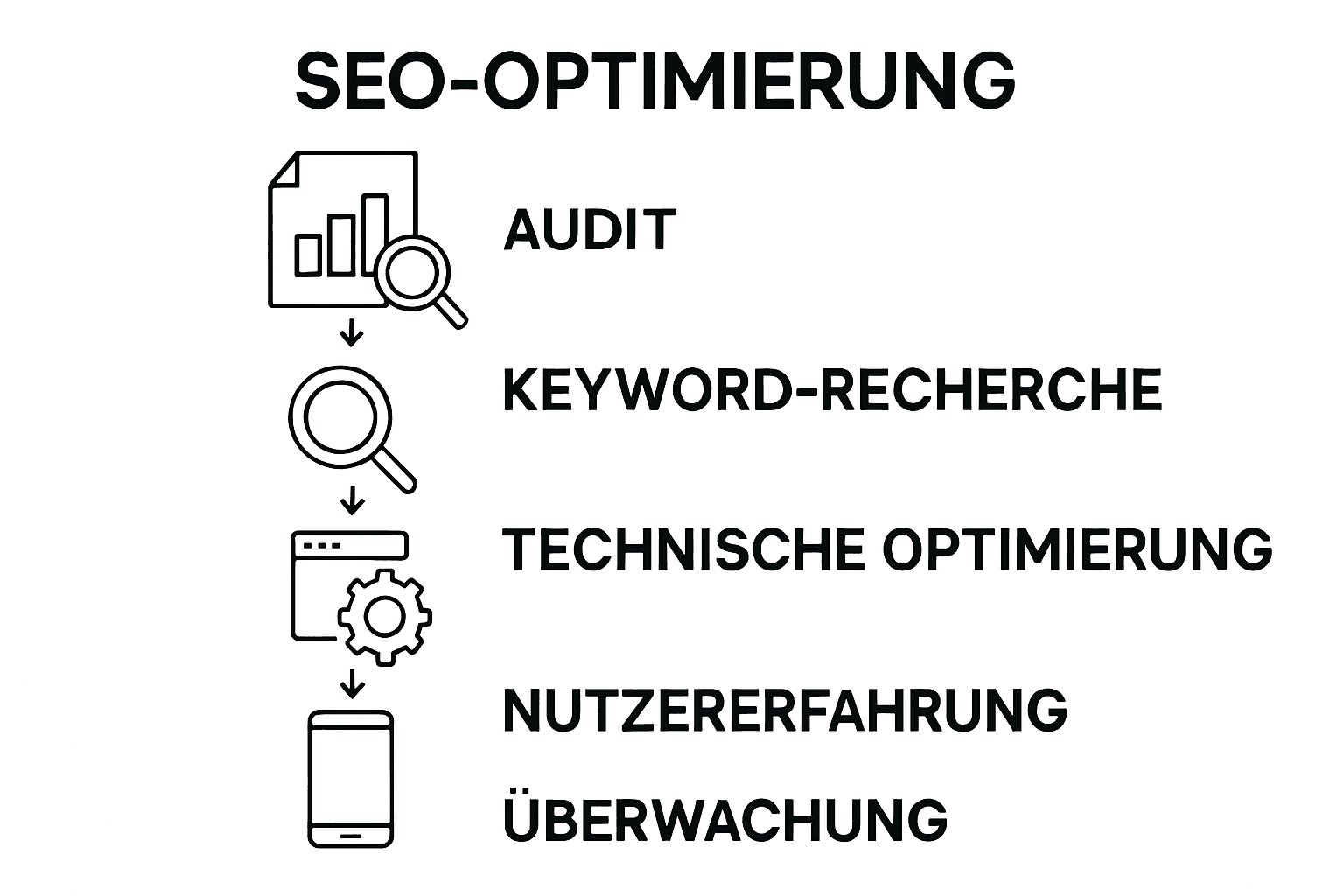 SEO-OPTIMIERUNG

AUDIT

KEYWORD-RECHERCHE

TECHNISCHE OPTIMIERUNG

NUTZERERFAHRUNG

ÜBERWACHUNG