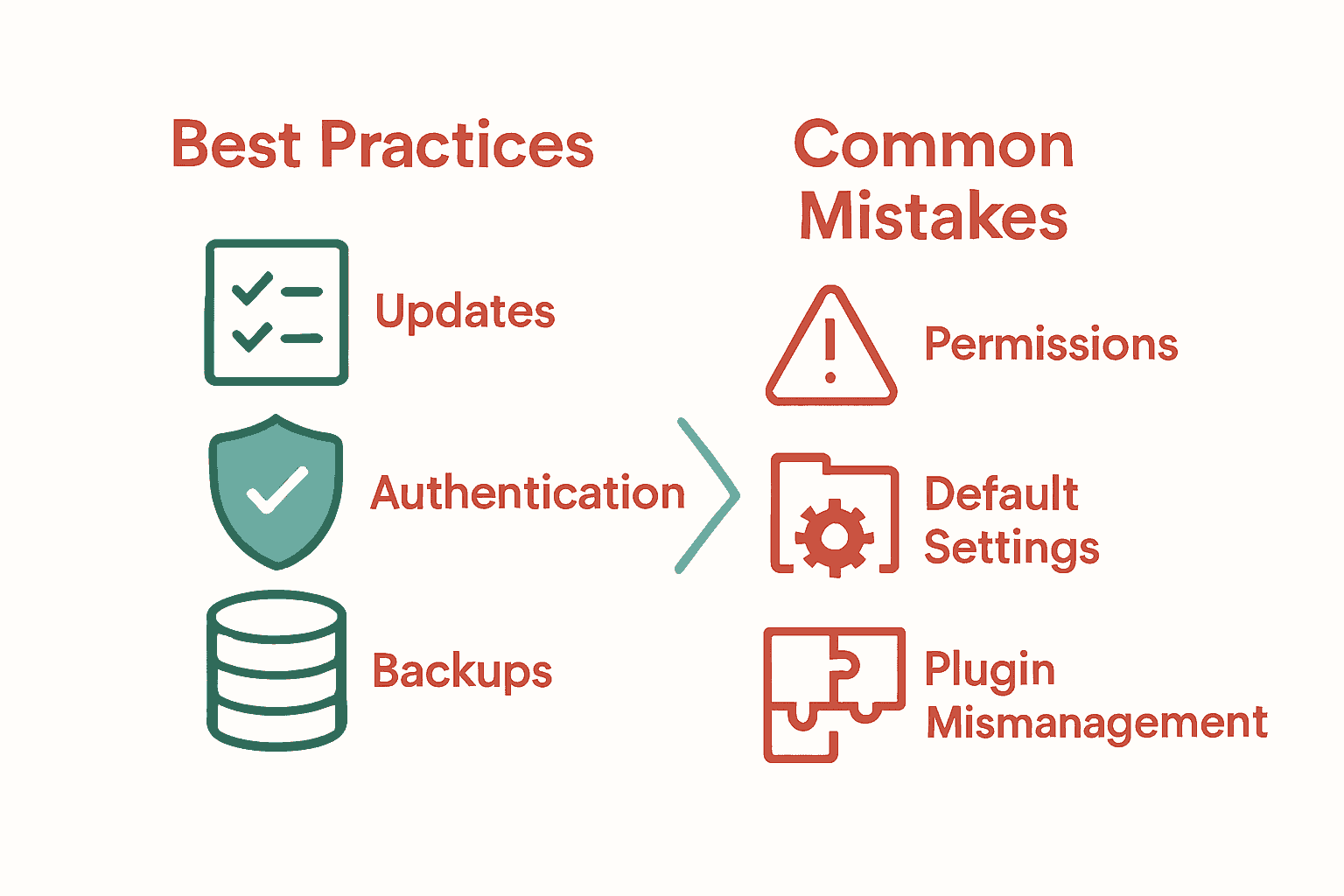 Best Practices

Updates

Authentication

Backups

Common Mistakes

Permissions

Default Settings

Plugin Mismanagement