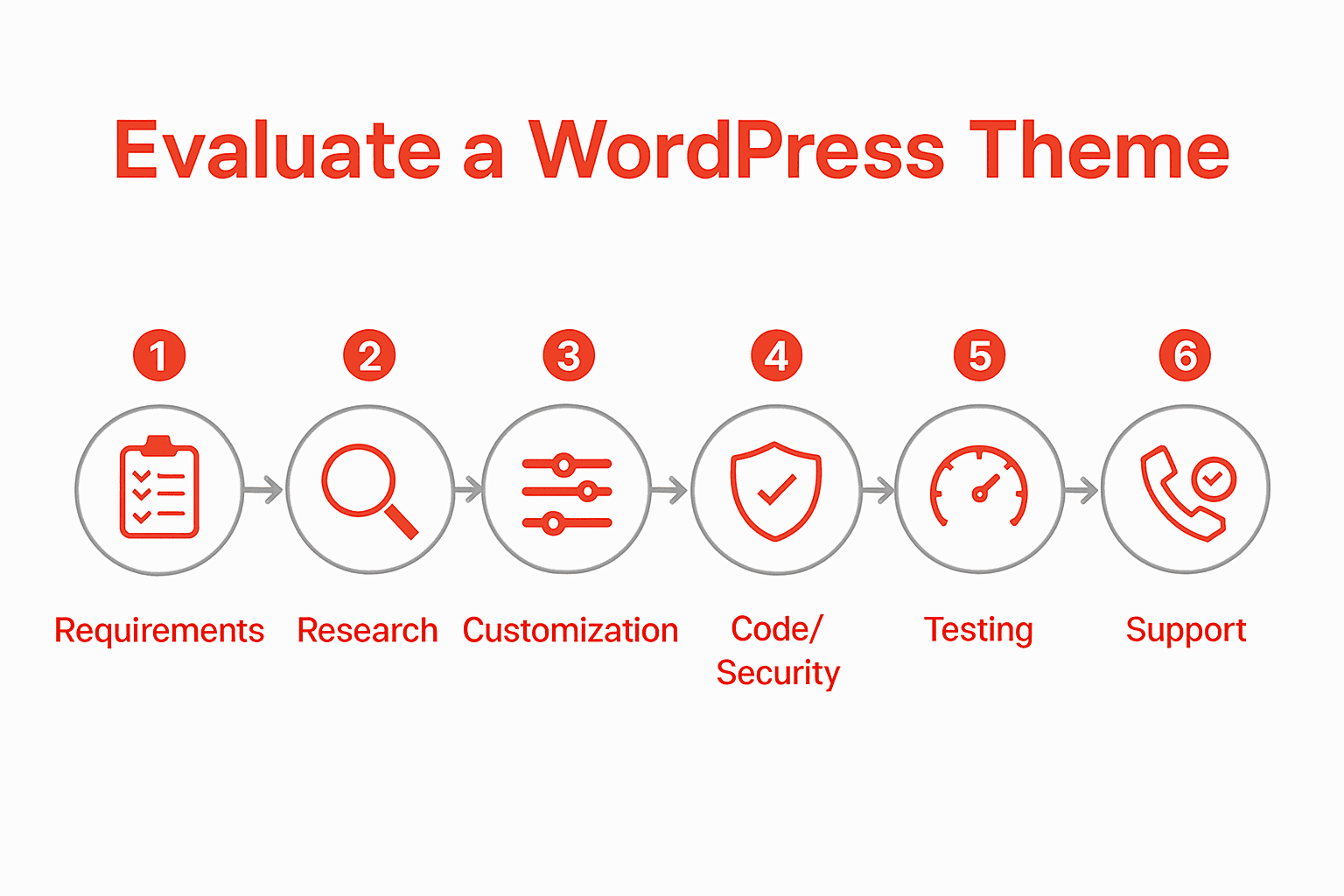 Evaluate a WordPress Theme

1
Requirements

2
Research

3
Customization

4
Code/
Security

5
Testing

6
Support