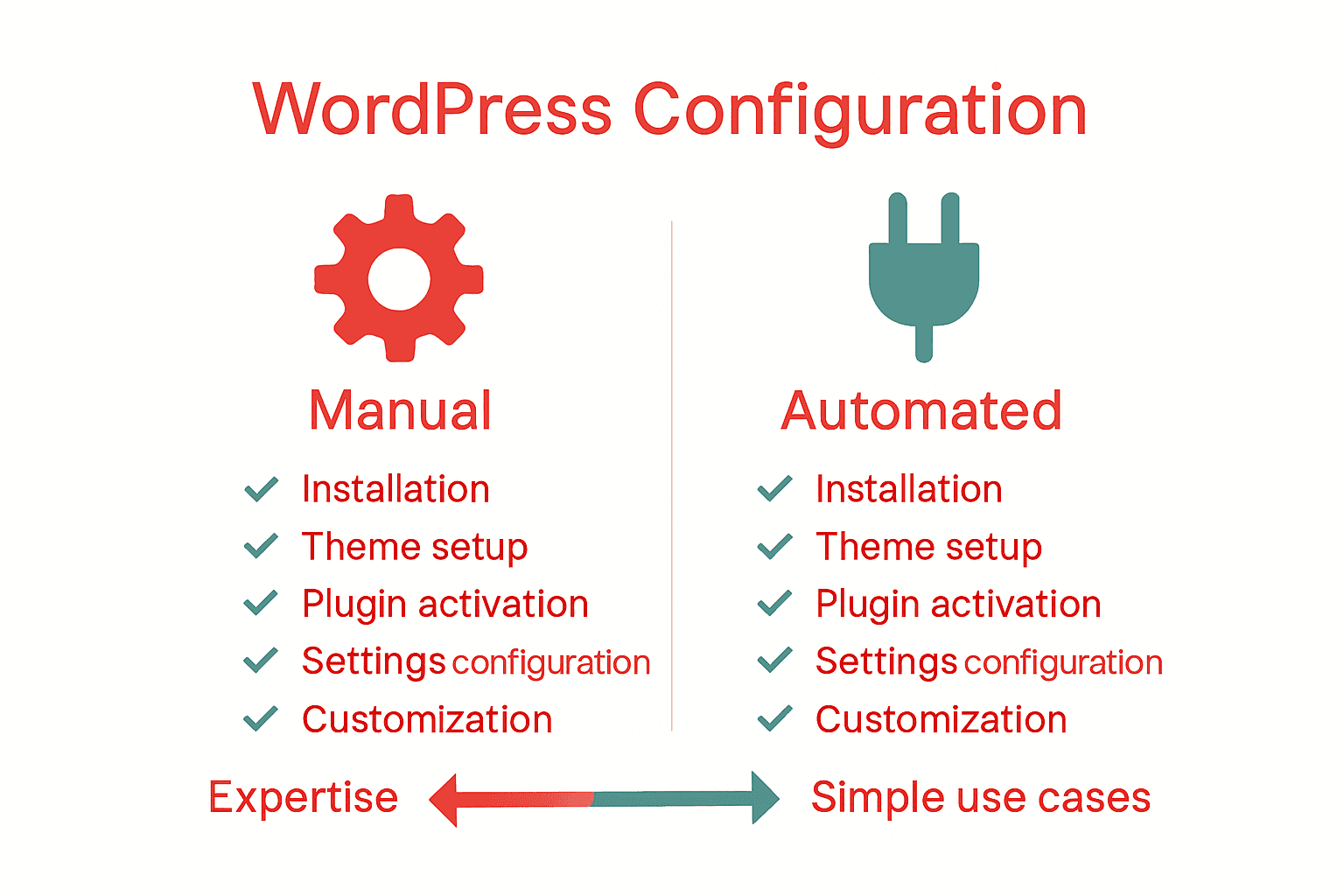 WordPress Configuration

Manual

Installation
Theme setup
Plugin activation
Settings configuration
Customization

Automated

Installation
Theme setup
Plugin activation
Settings configuration
Customization

Expertise

Simple use cases