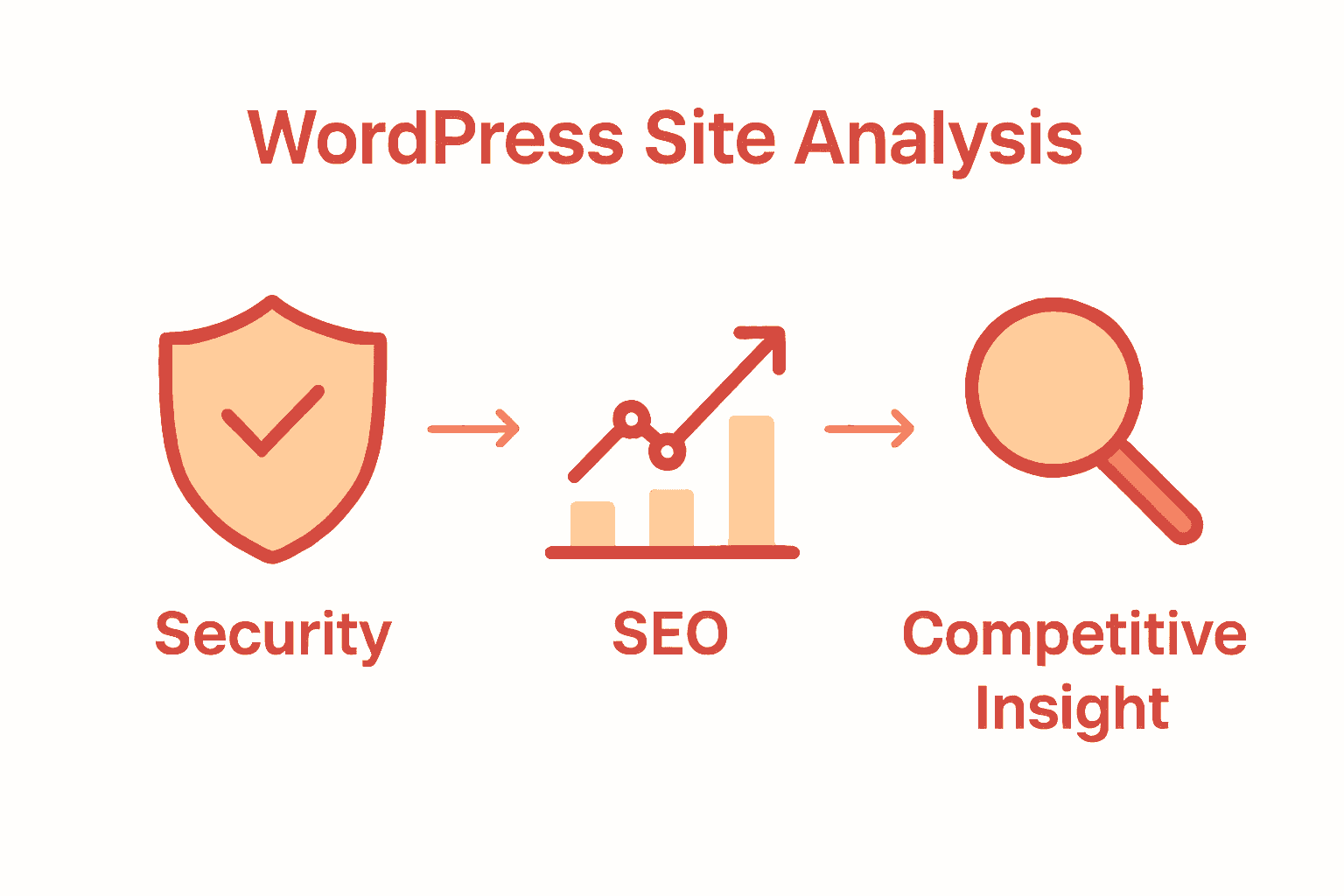 WordPress Site Analysis

Security

SEO

Competitive Insight