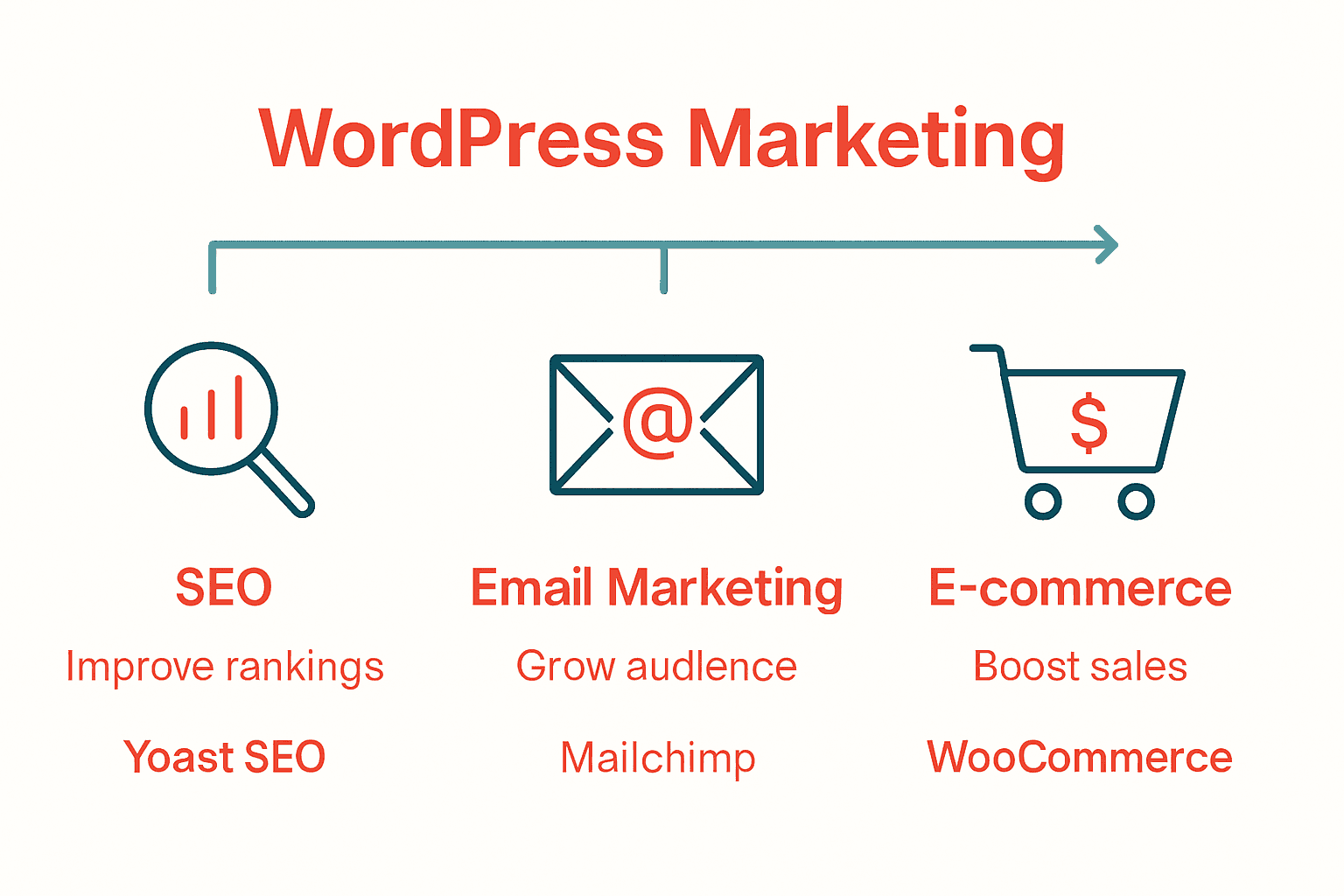 WordPress Marketing

@

$

SEO

Improve rankings

Yoast SEO

Email Marketing

Grow audlence

Mailchimp

E-commerce

Boost sales

WooCommerce