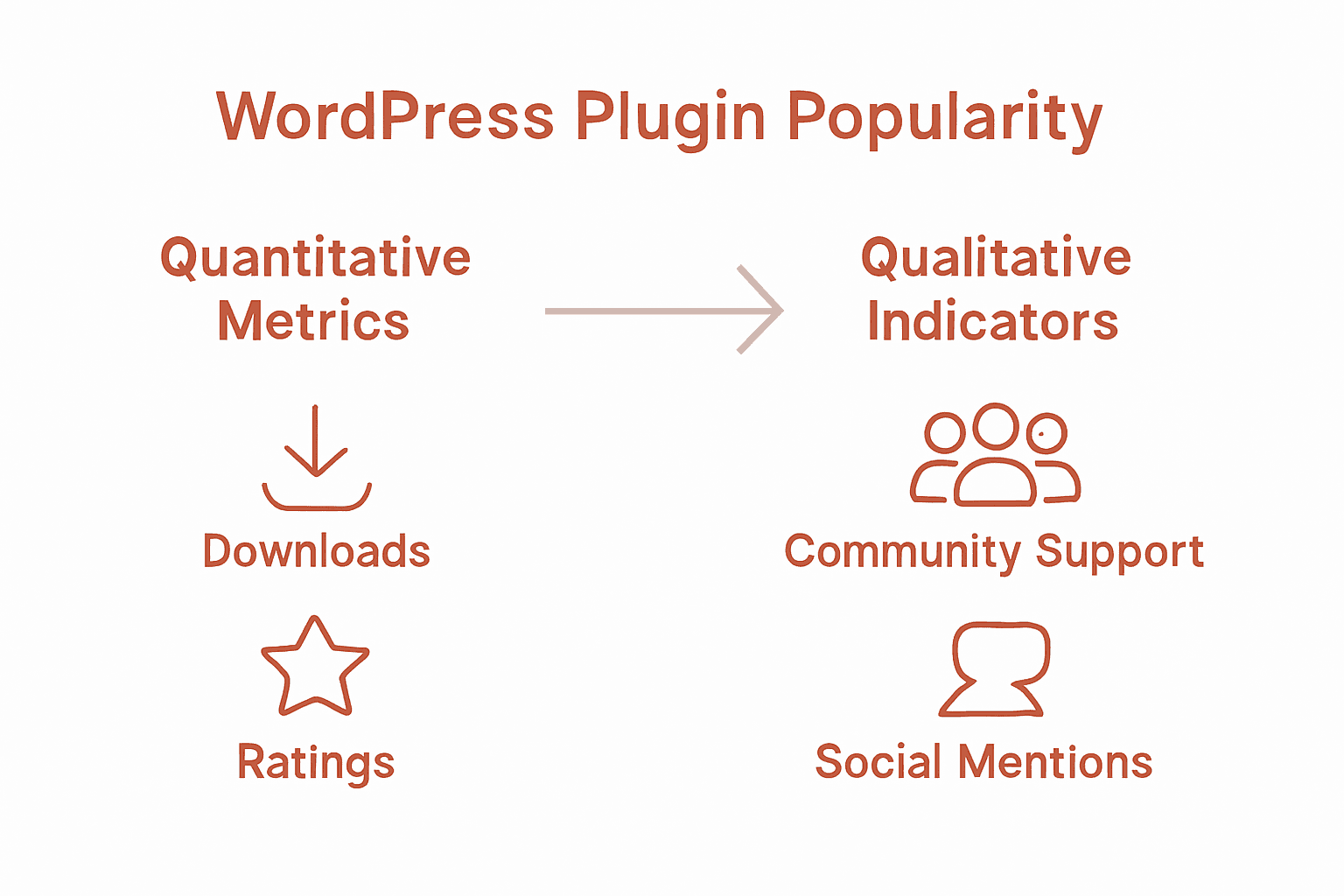 WordPress Plugin Popularity

Quantitative Metrics

Downloads

Ratings

Qualitative Indicators

Community Support

Social Mentions