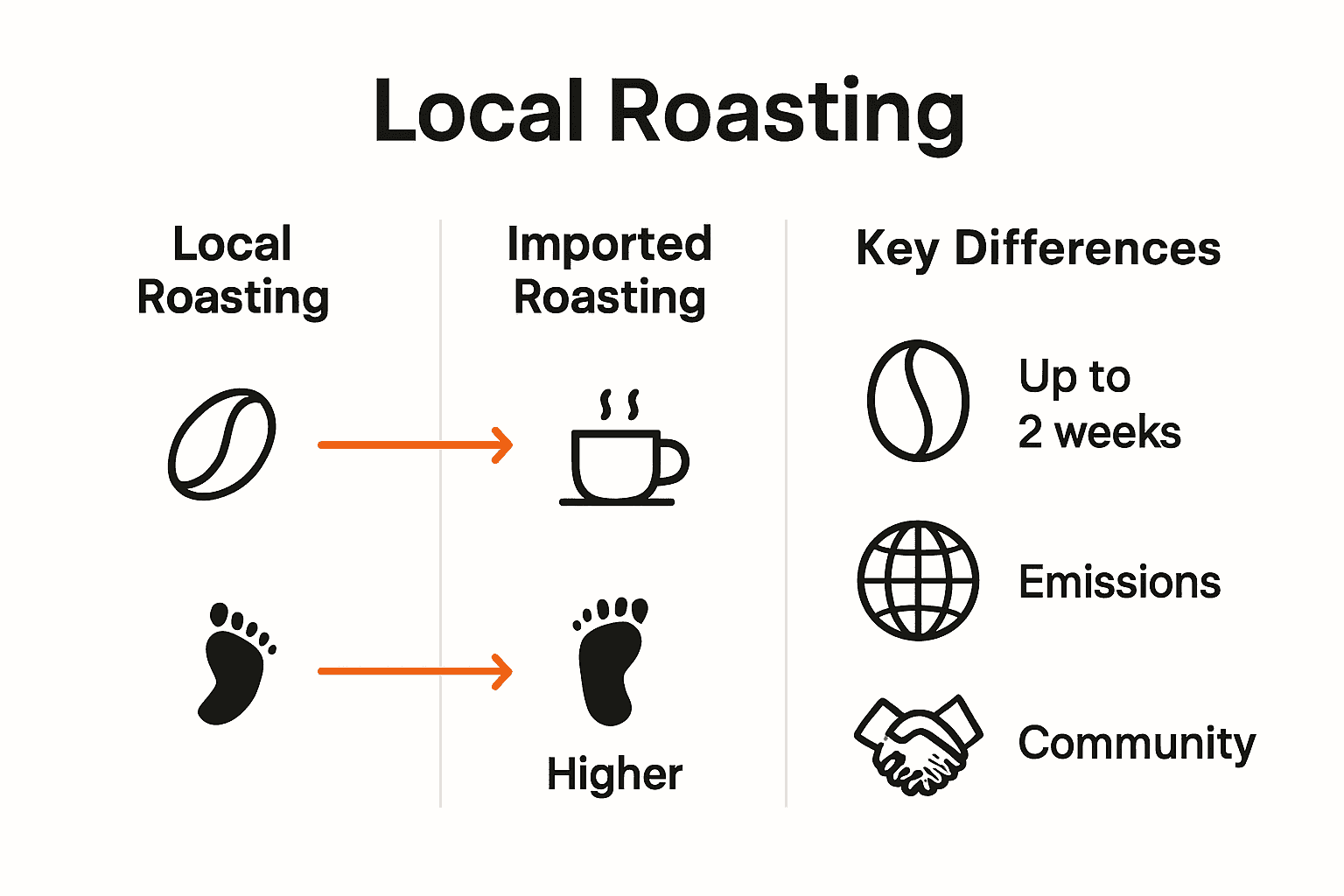 Local Roasting

Local Roasting

Imported Roasting

Higher

Key Differences

Up to 2 weeks

Emissions

Community