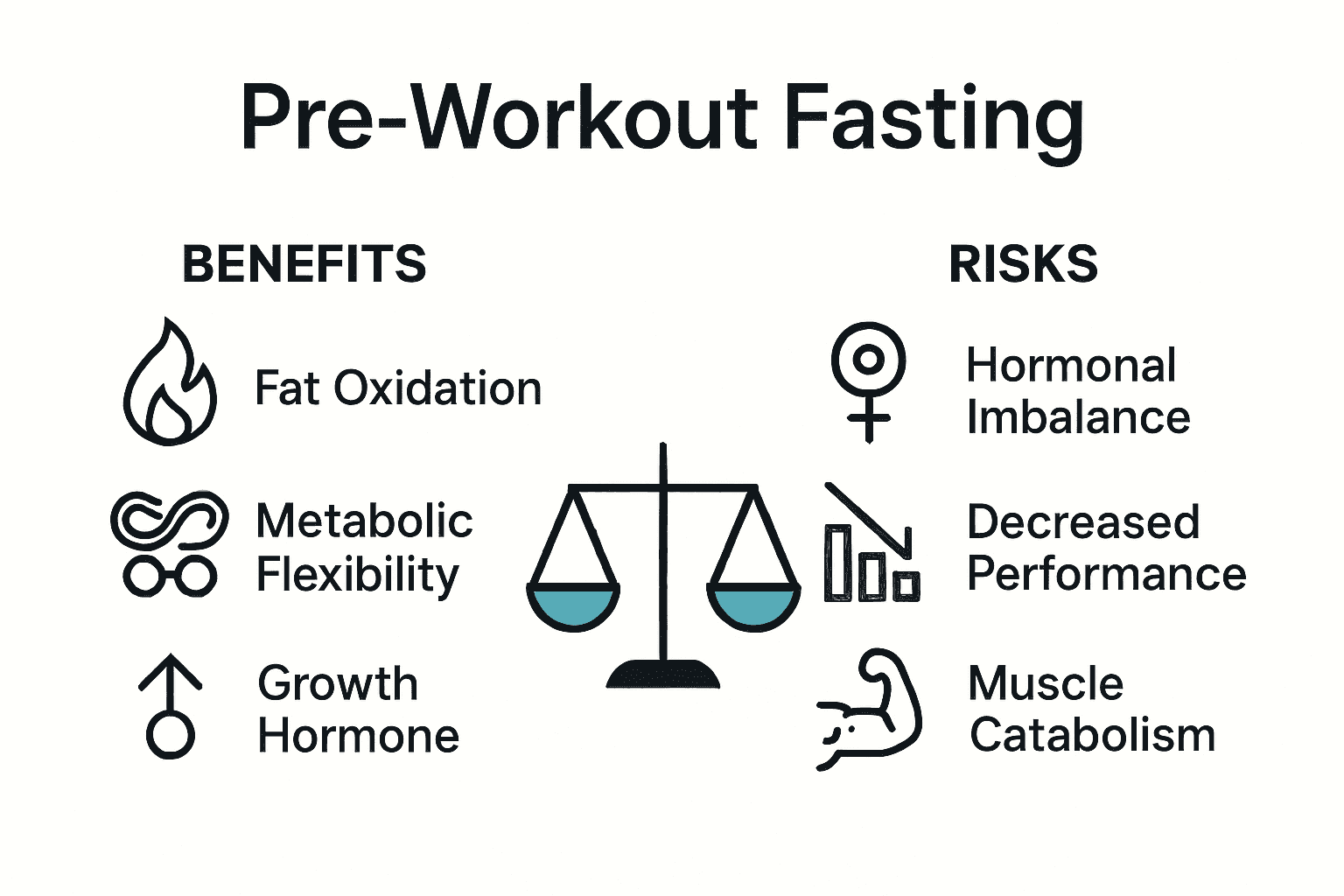 Pre-Workout Fasting

BENEFITS

Fat Oxidation

Metabolic Flexibility

Growth Hormone

RISKS

Hormonal Imbalance

Decreased Performance

Muscle Catabolism