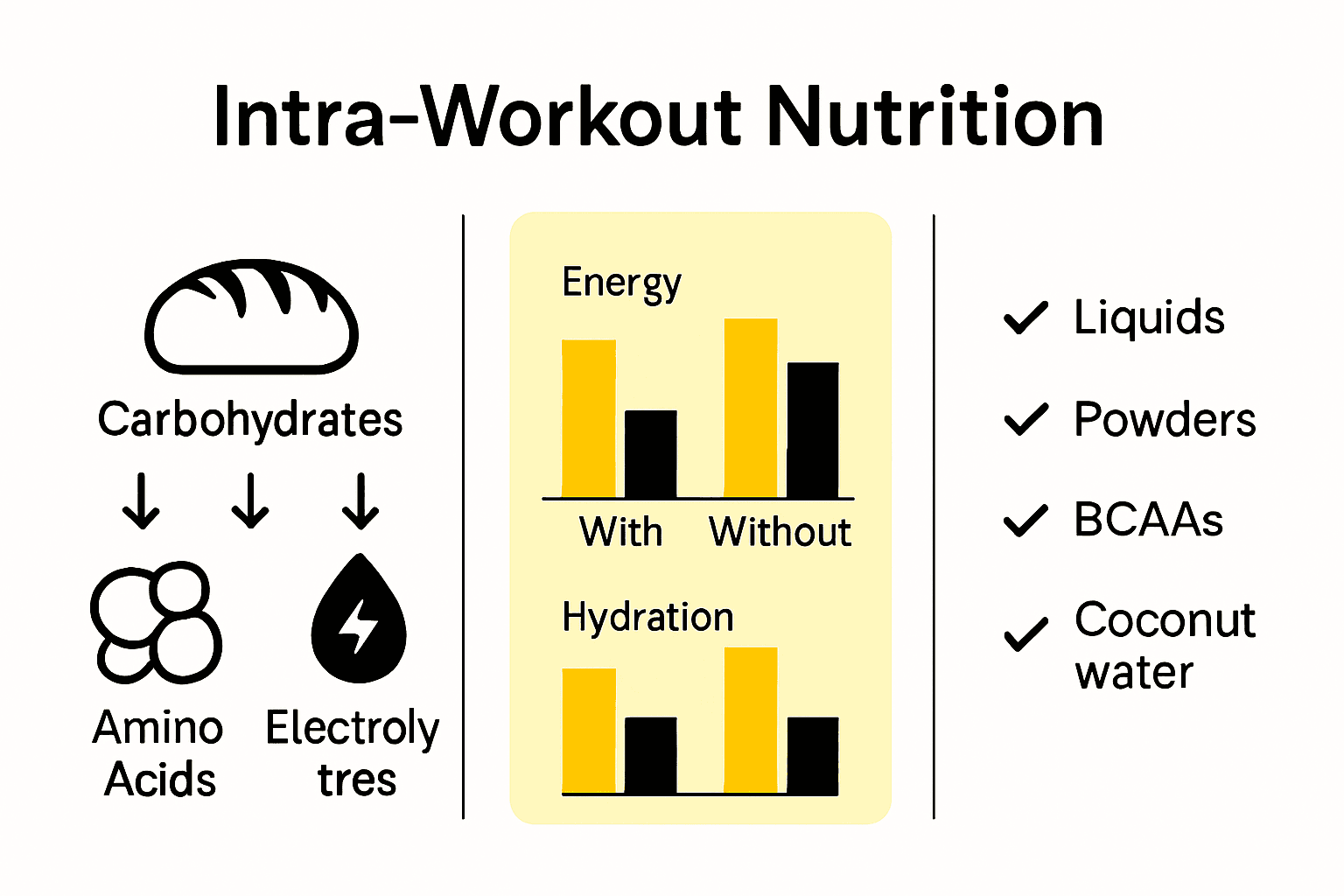 Intra-Workout Nutrition

Carbohydrates

Amino Acids

Electroly tres

Energy

With Without

Hydration

Liquids

Powders

BCAAs

Coconut water