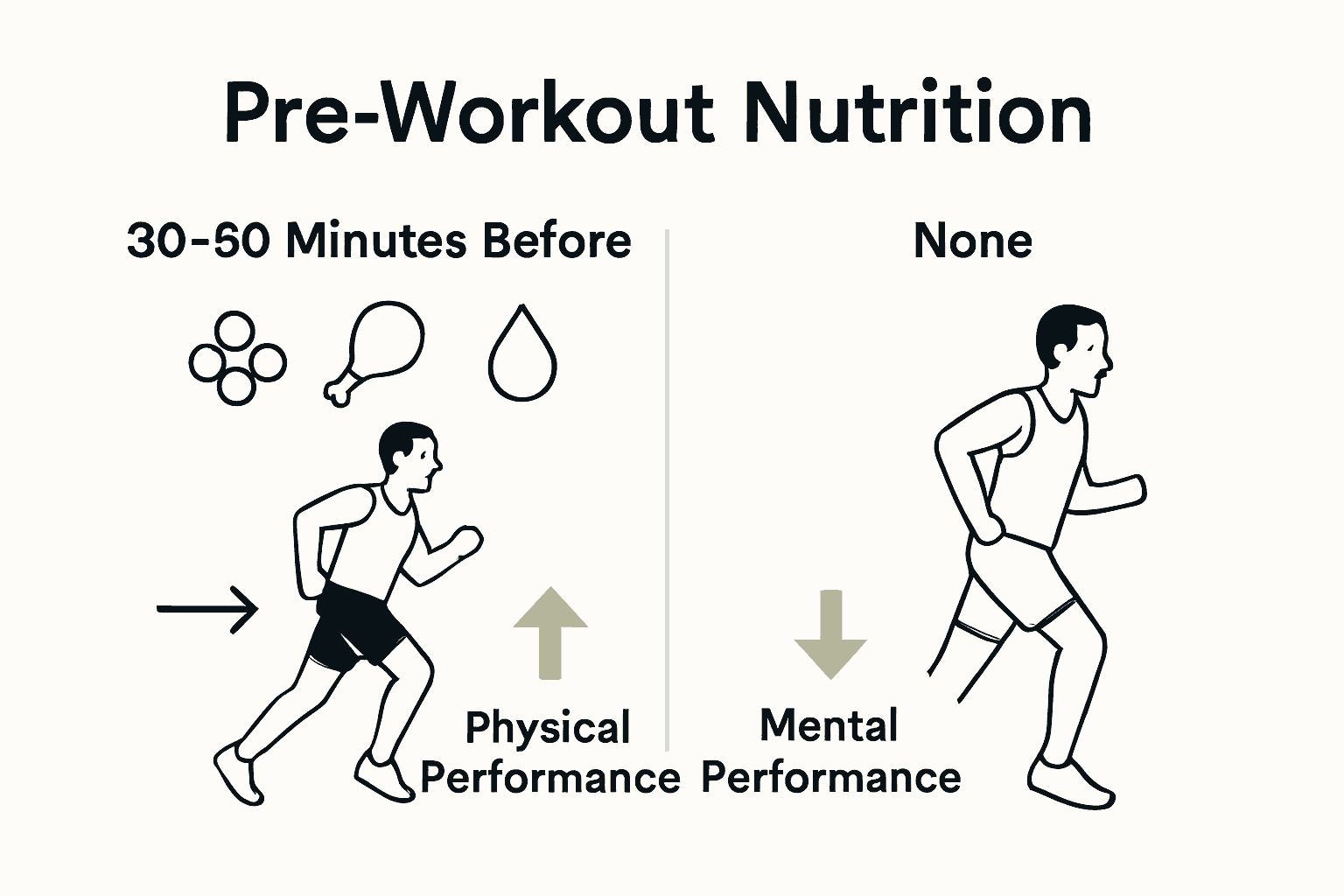 Pre-Workout Nutrition

30-60 Minutes Before

Physical Performance

None

Mental Performance