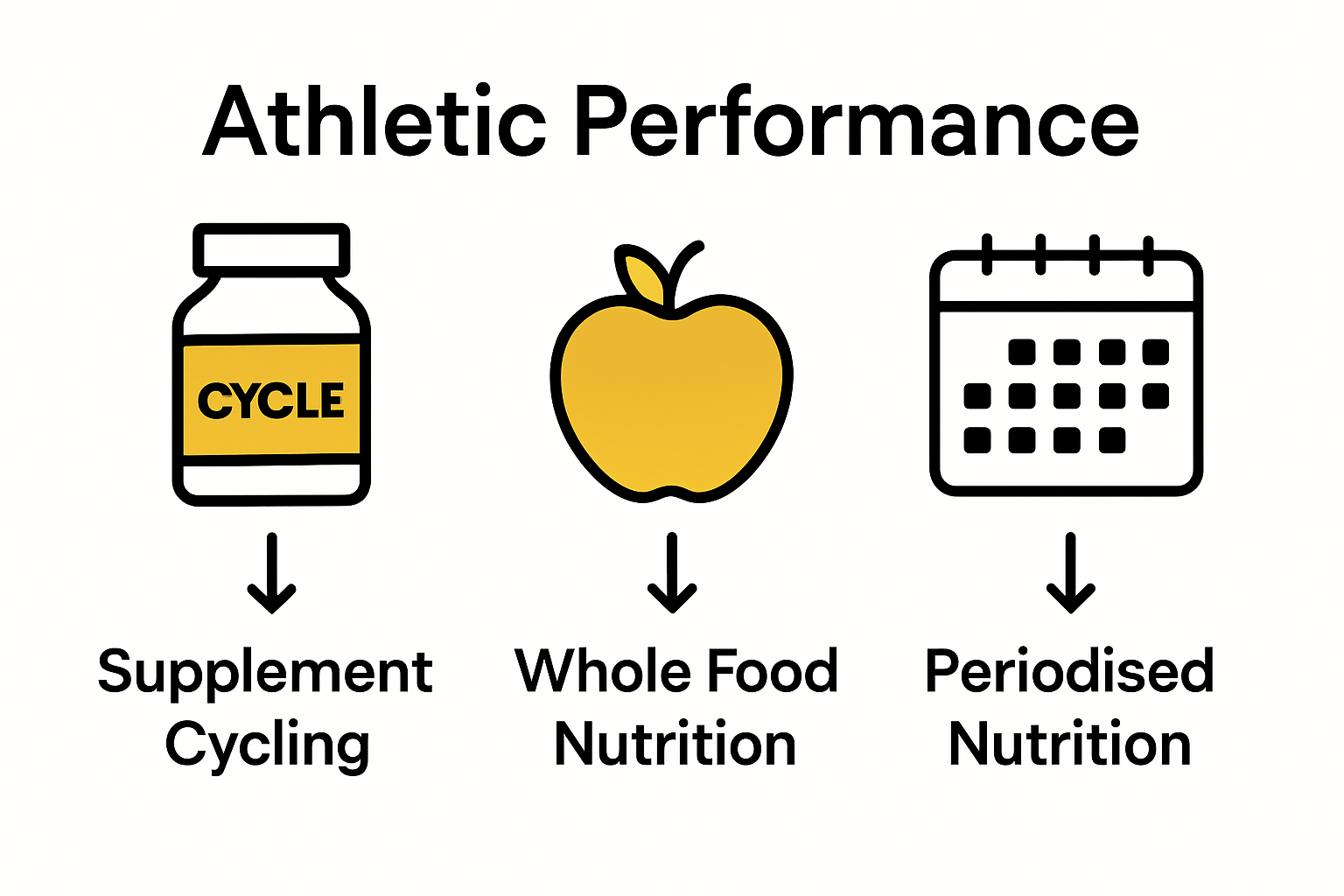 Athletic Performance

CYCLE

Supplement Cycling

Whole Food Nutrition

Periodised Nutrition