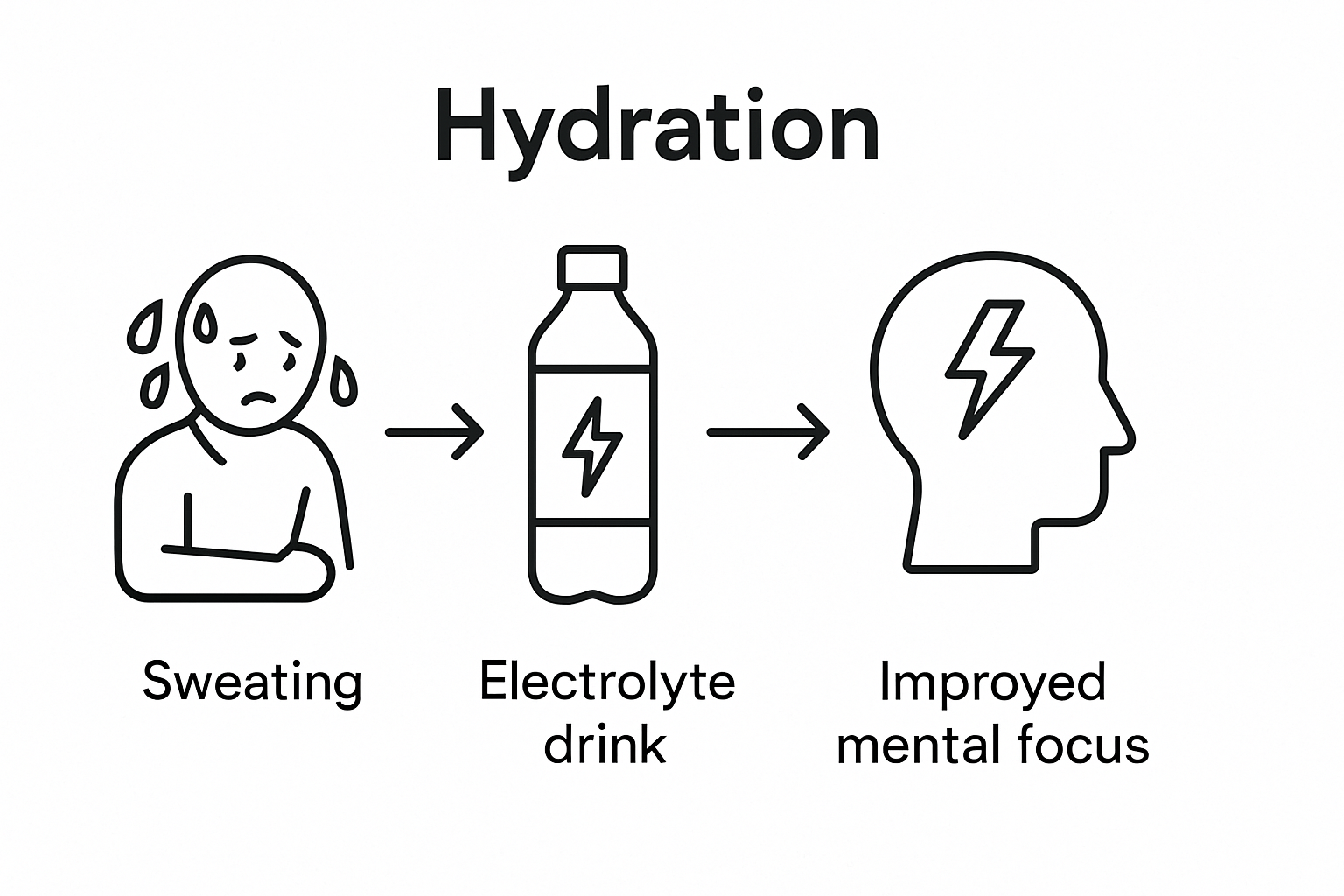 Hydration

Sweating

Electrolyte drink

Improyed mental focus