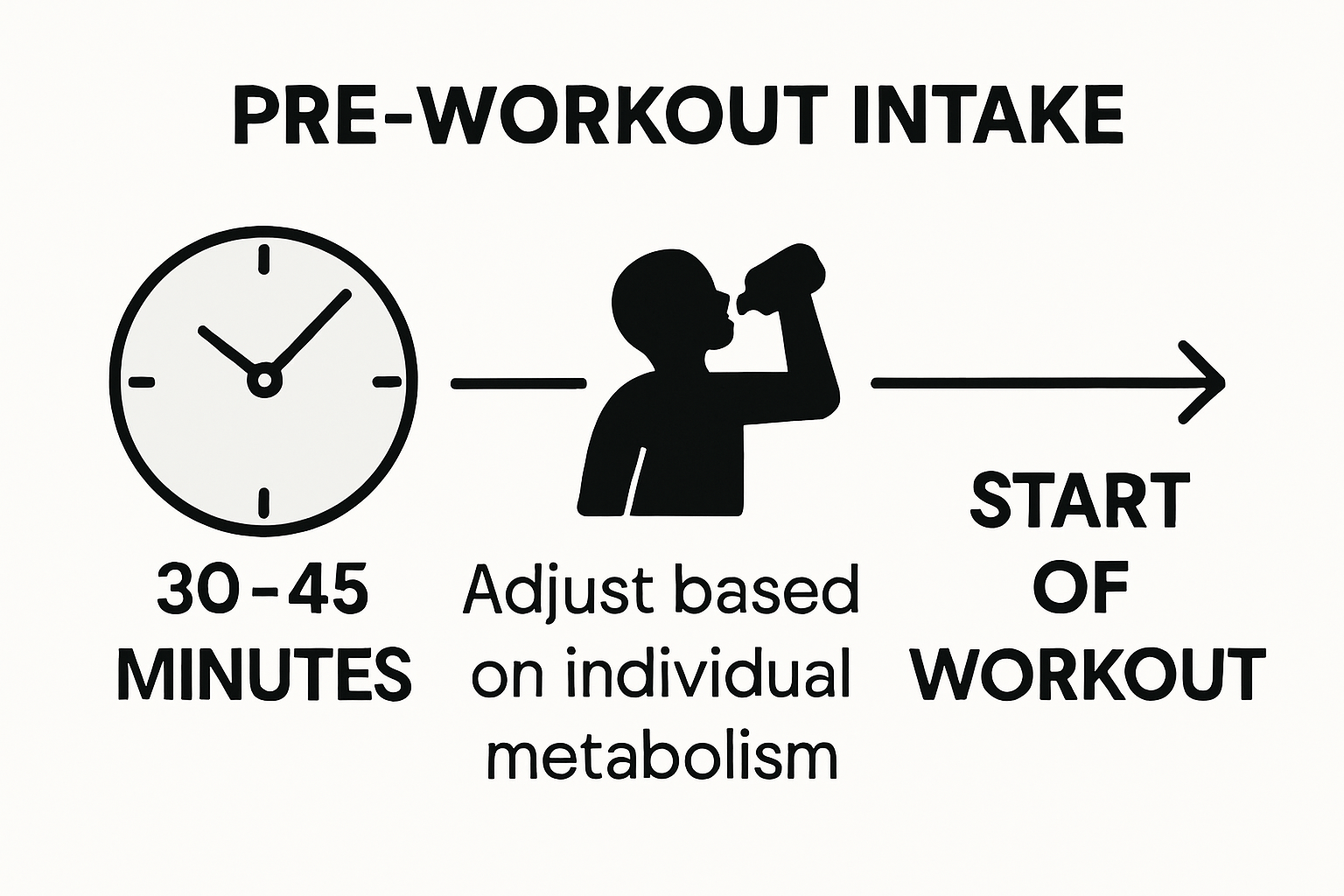 PRE-WORKOUT INTAKE

30-45 MINUTES

Adjust based on individual metabolism

START OF WORKOUT