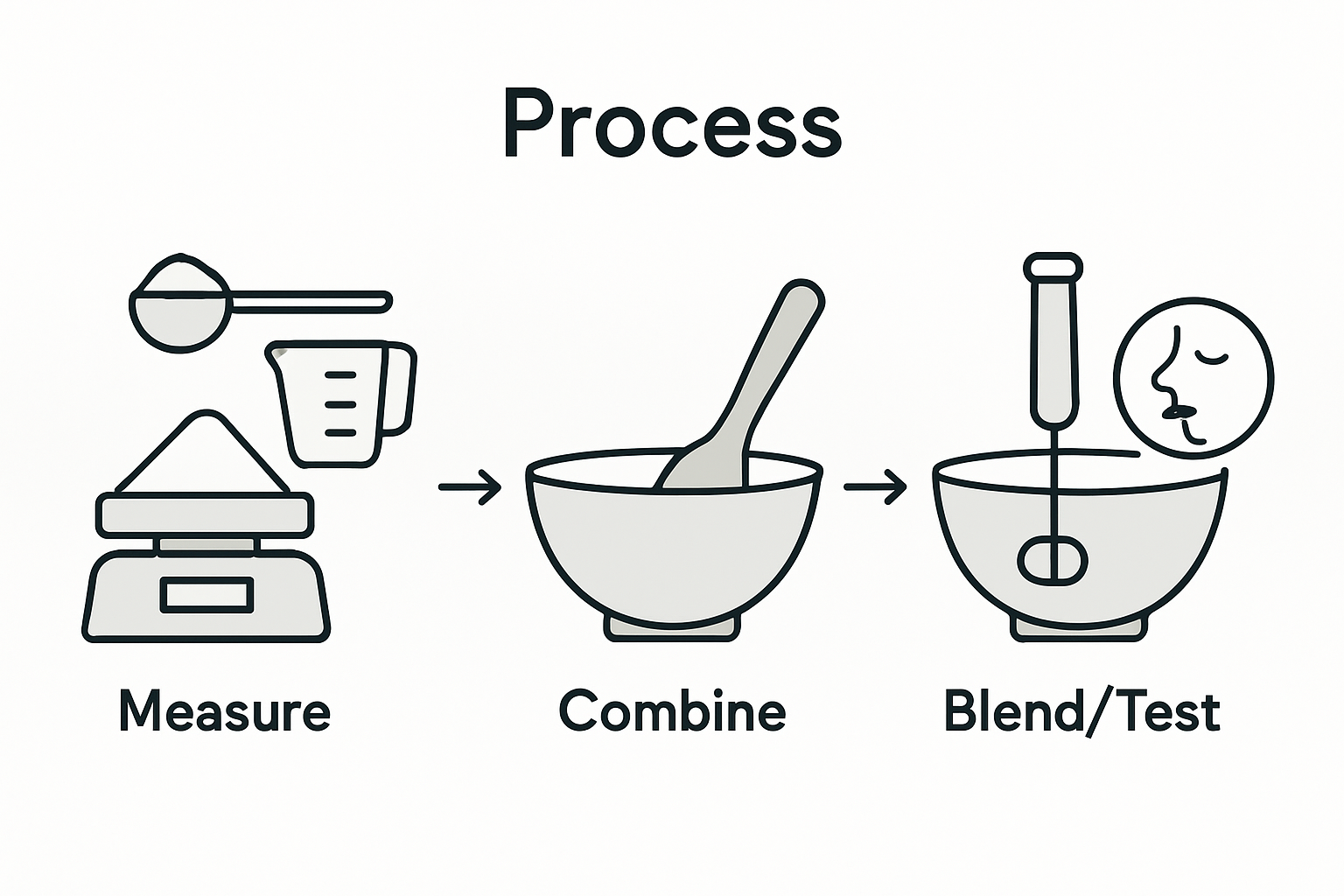 Process

Measure

Combine

Blend/Test