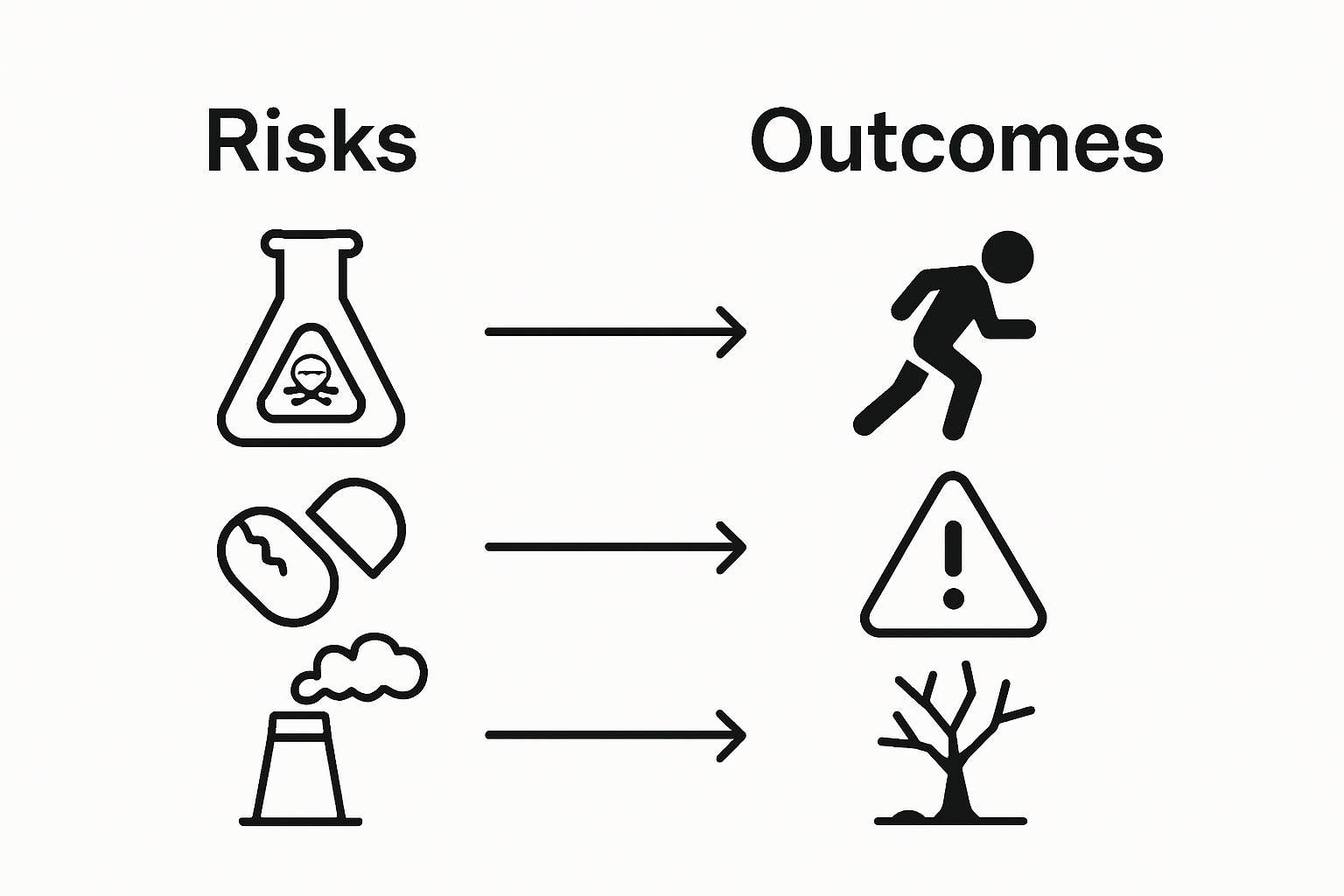 Risks

Outcomes