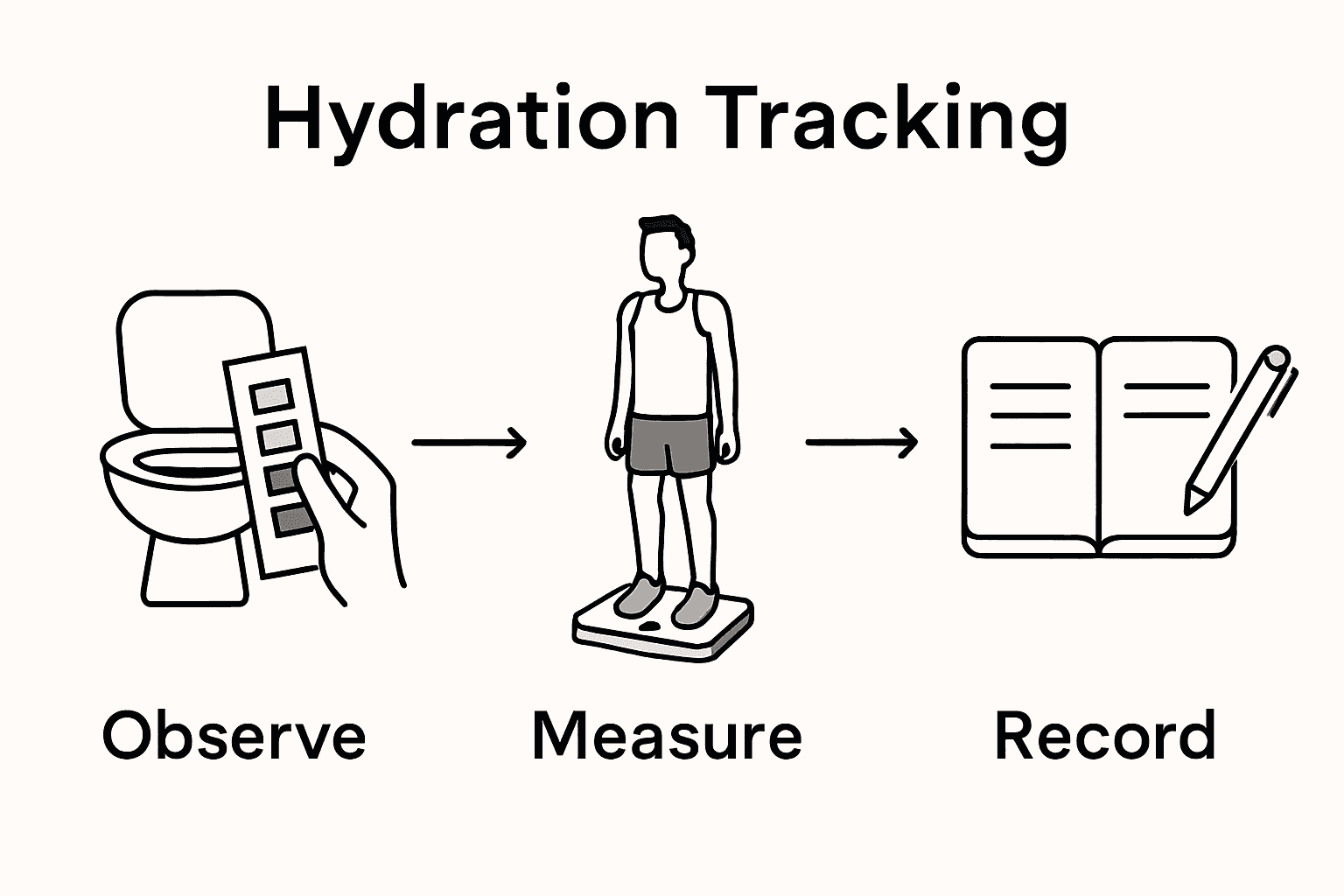 Hydration Tracking

Observe

Measure

Record