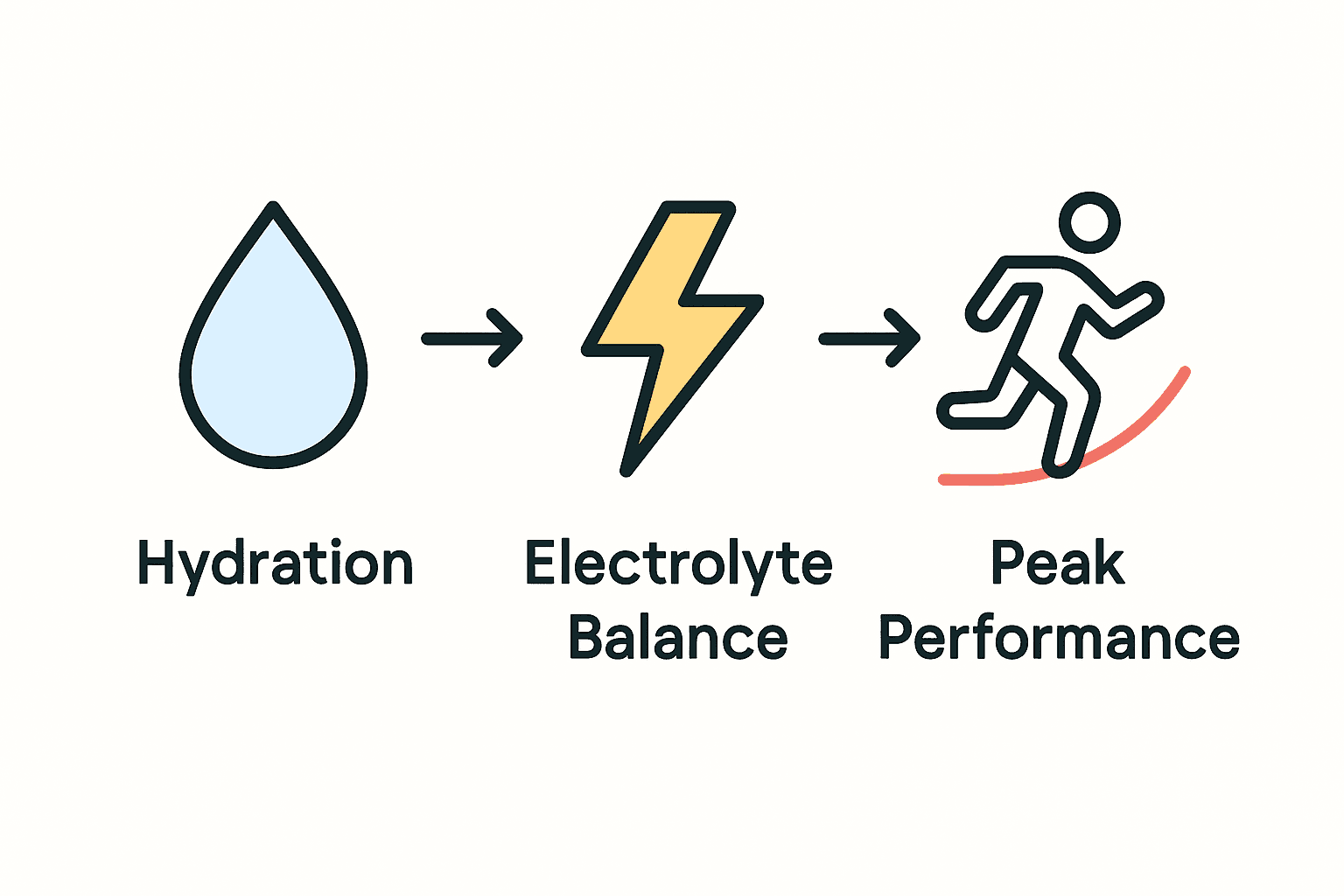 Hydration

Electrolyte Balance

Peak Performance