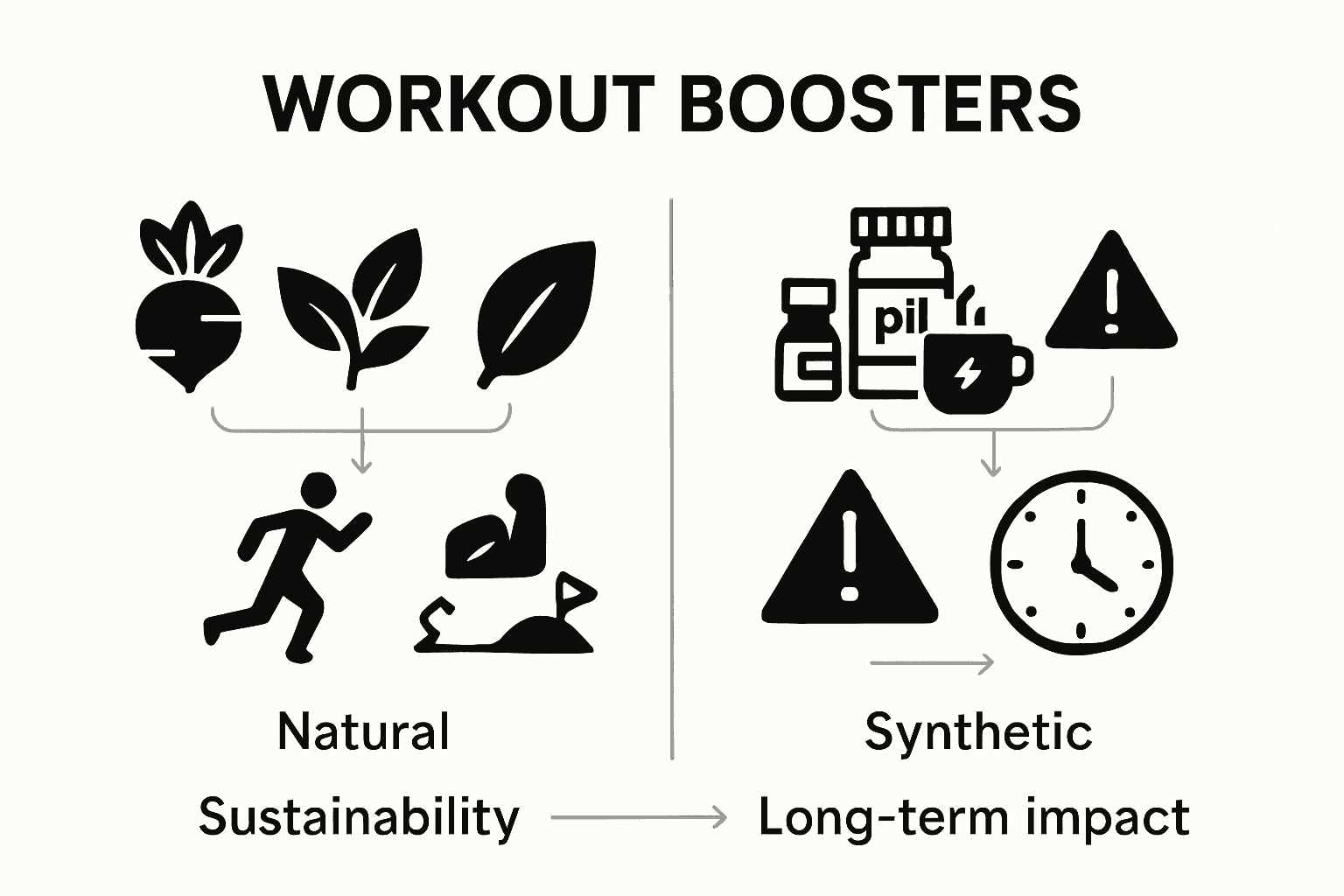 WORKOUT BOOSTERS

pil

Natural

Synthetic

Sustainability

Long-term impact