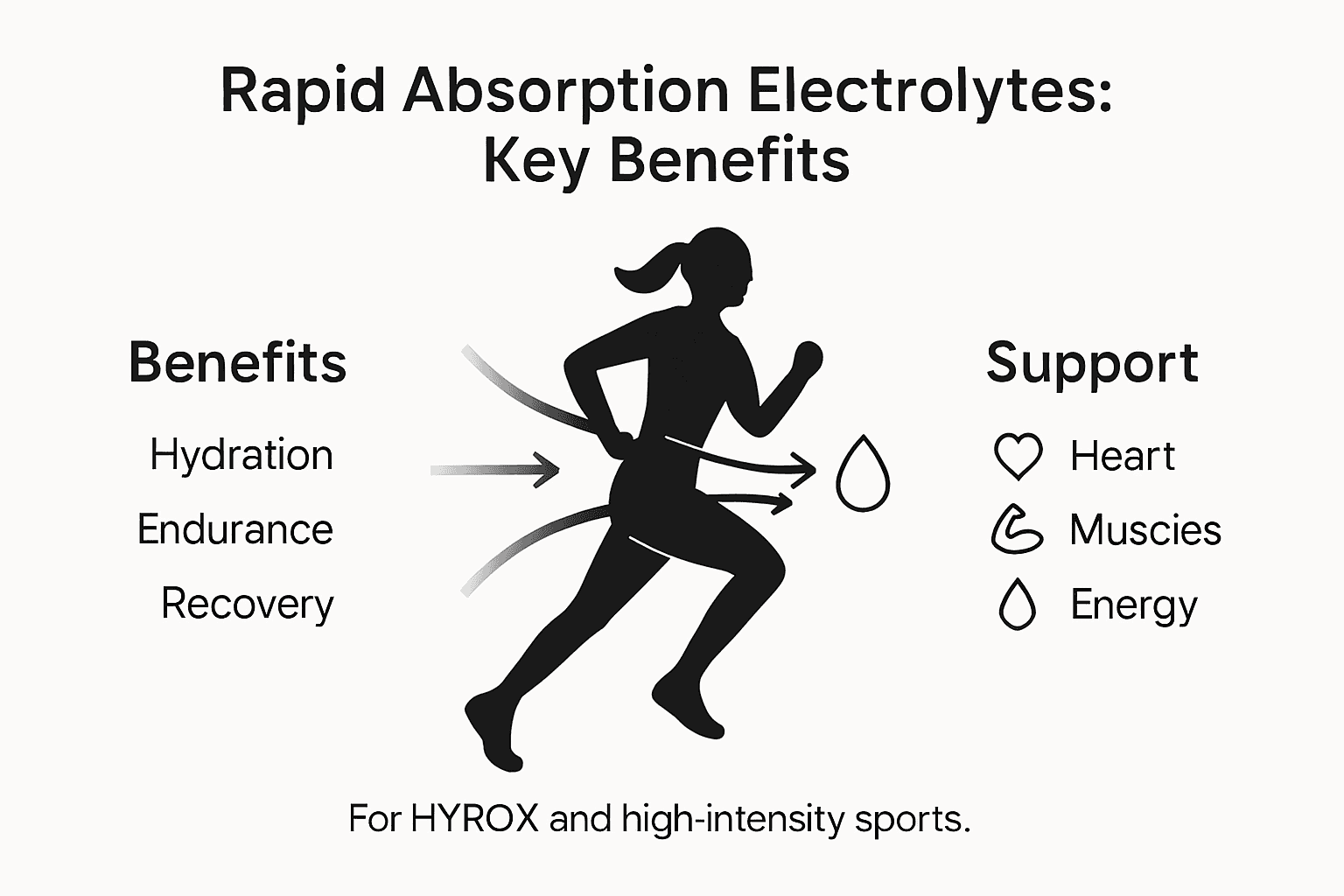 Rapid Absorption Electrolytes: Key Benefits

Benefits

Hydration

Endurance

Recovery

Support

Heart

Muscies

Energy

For HYROX and high-intensity sports.