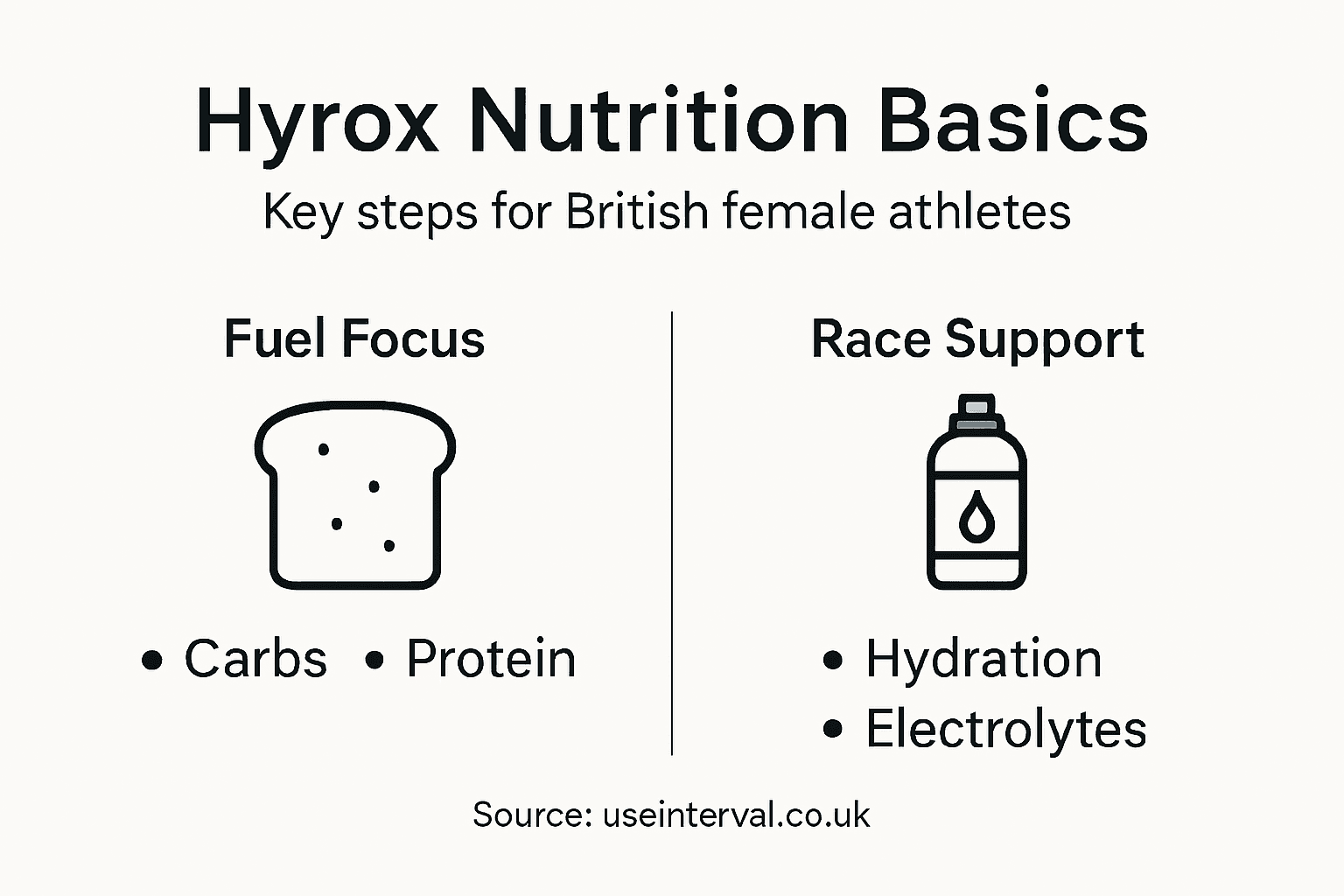 Hyrox Nutrition Basics

Key steps for British female athletes

Fuel Focus

• Carbs • Protein

Race Support

• Hydration
• Electrolytes

Source: useinterval.co.uk