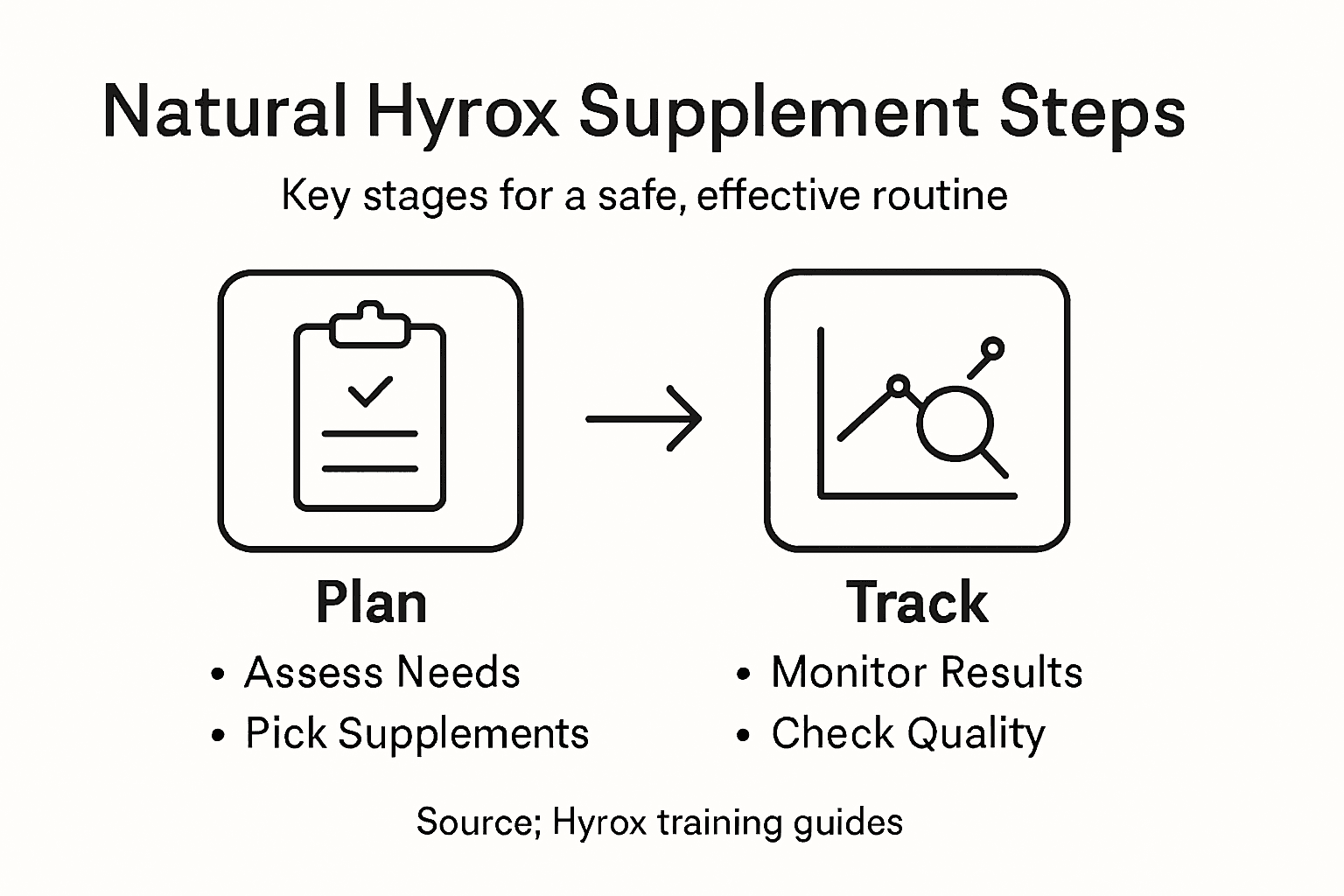 Natural Hyrox Supplement Steps

Key stages for a safe, effective routine

Plan
• Assess Needs
• Pick Supplements

Track
• Monitor Results
• Check Quality

Source; Hyrox training guides