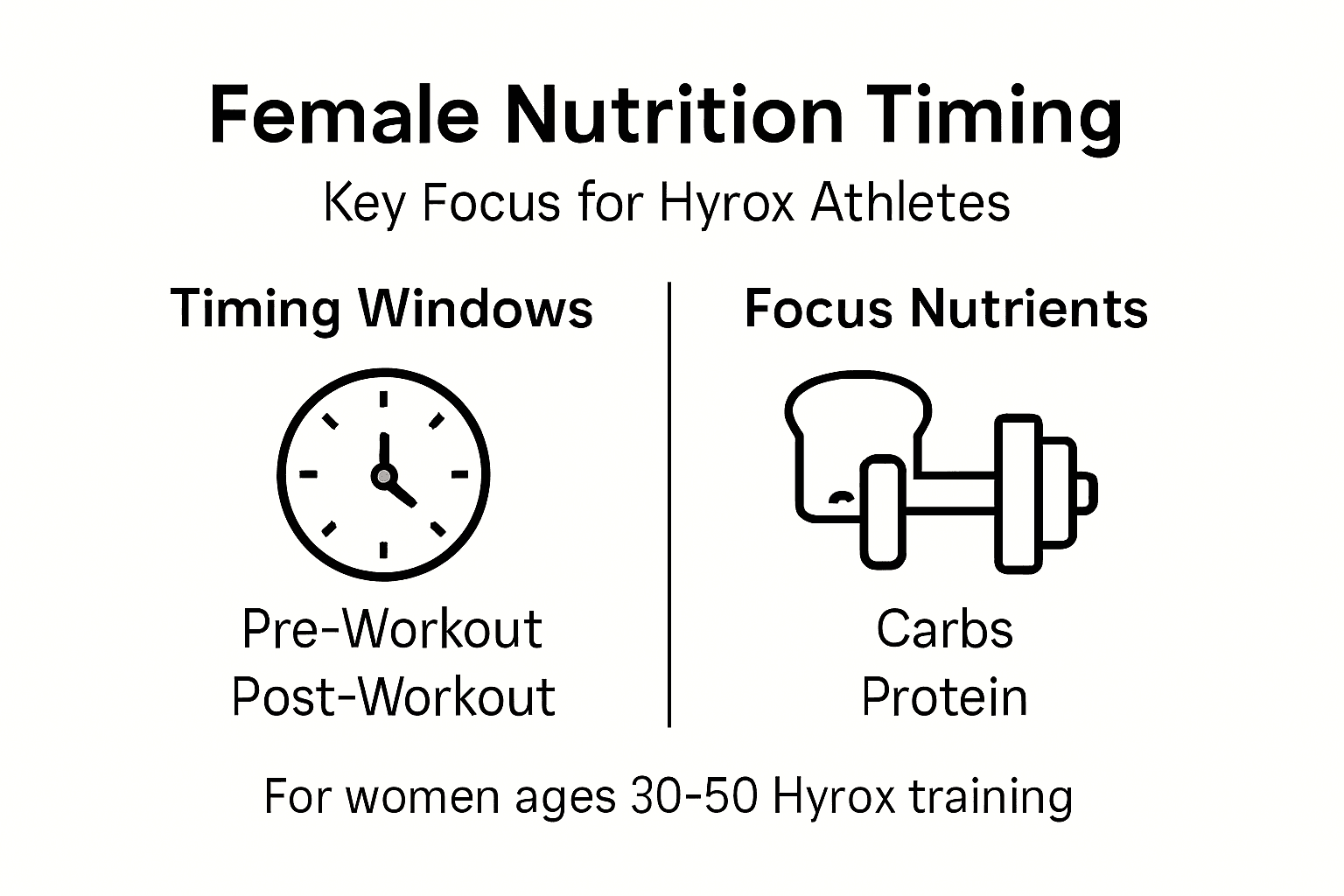 Female Nutrition Timing

Key Focus for Hyrox Athletes

Timing Windows

Pre-Workout
Post-Workout

Focus Nutrients

Carbs
Protein

For women ages 30-50 Hyrox training