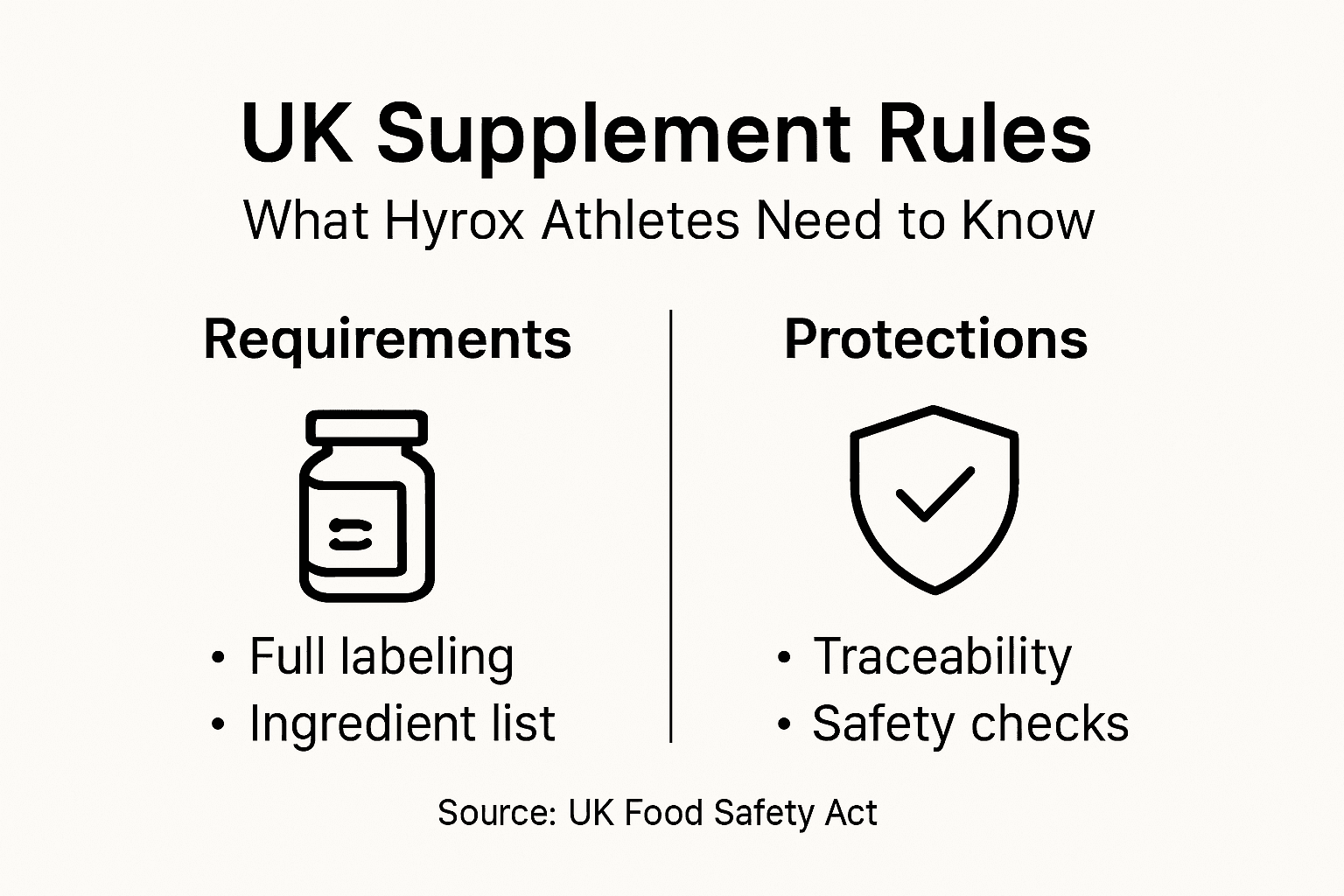 UK Supplement Rules

What Hyrox Athletes Need to Know

Requirements

• Full labeling
• Ingredient list

Protections

• Traceability
• Safety checks

Source: UK Food Safety Act