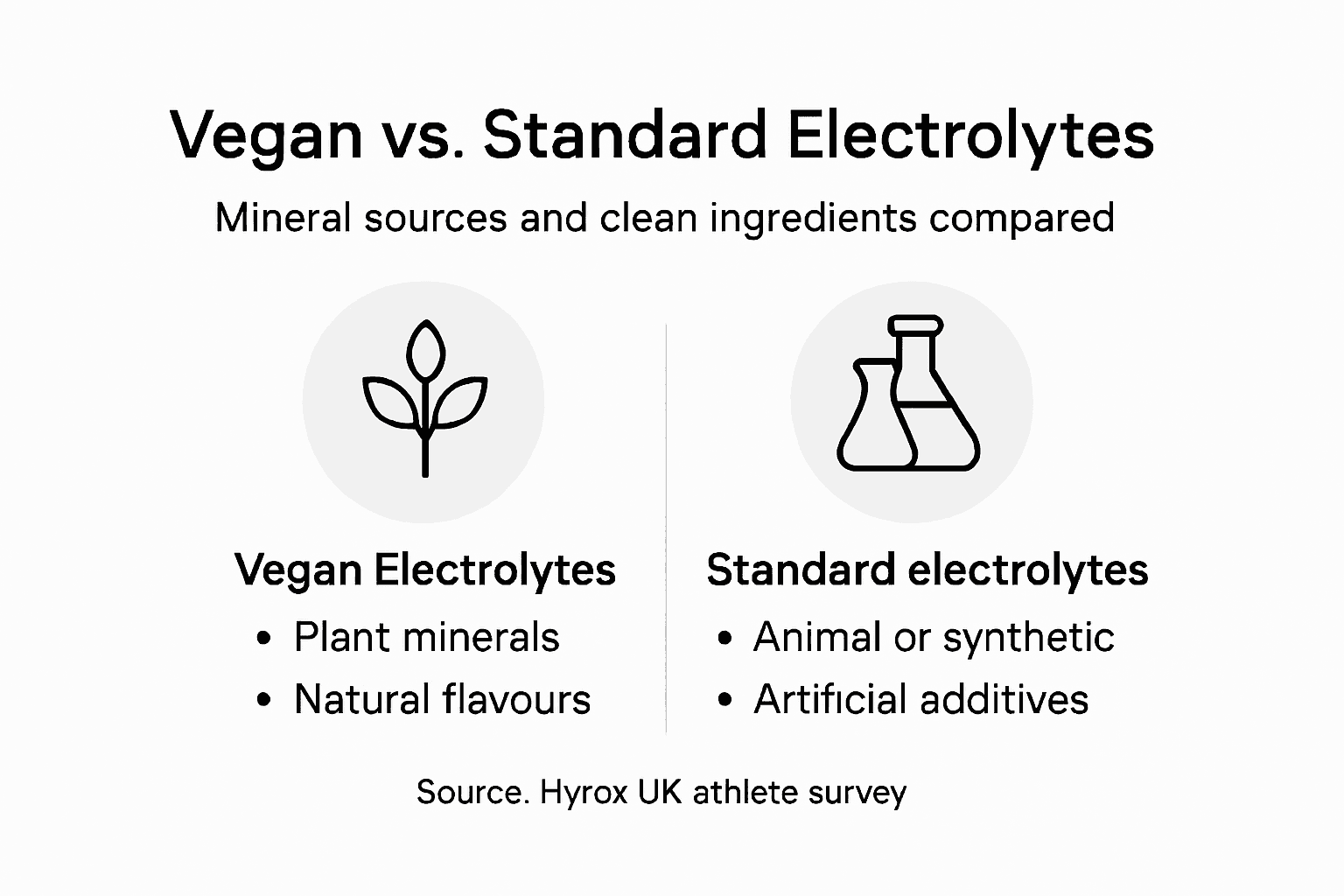 Vegan vs. Standard Electrolytes

Mineral sources and clean ingredients compared

Vegan Electrolytes
• Plant minerals
• Natural flavours

Standard electrolytes
• Animal or synthetic
• Artificial additives

Source. Hyrox UK athlete survey