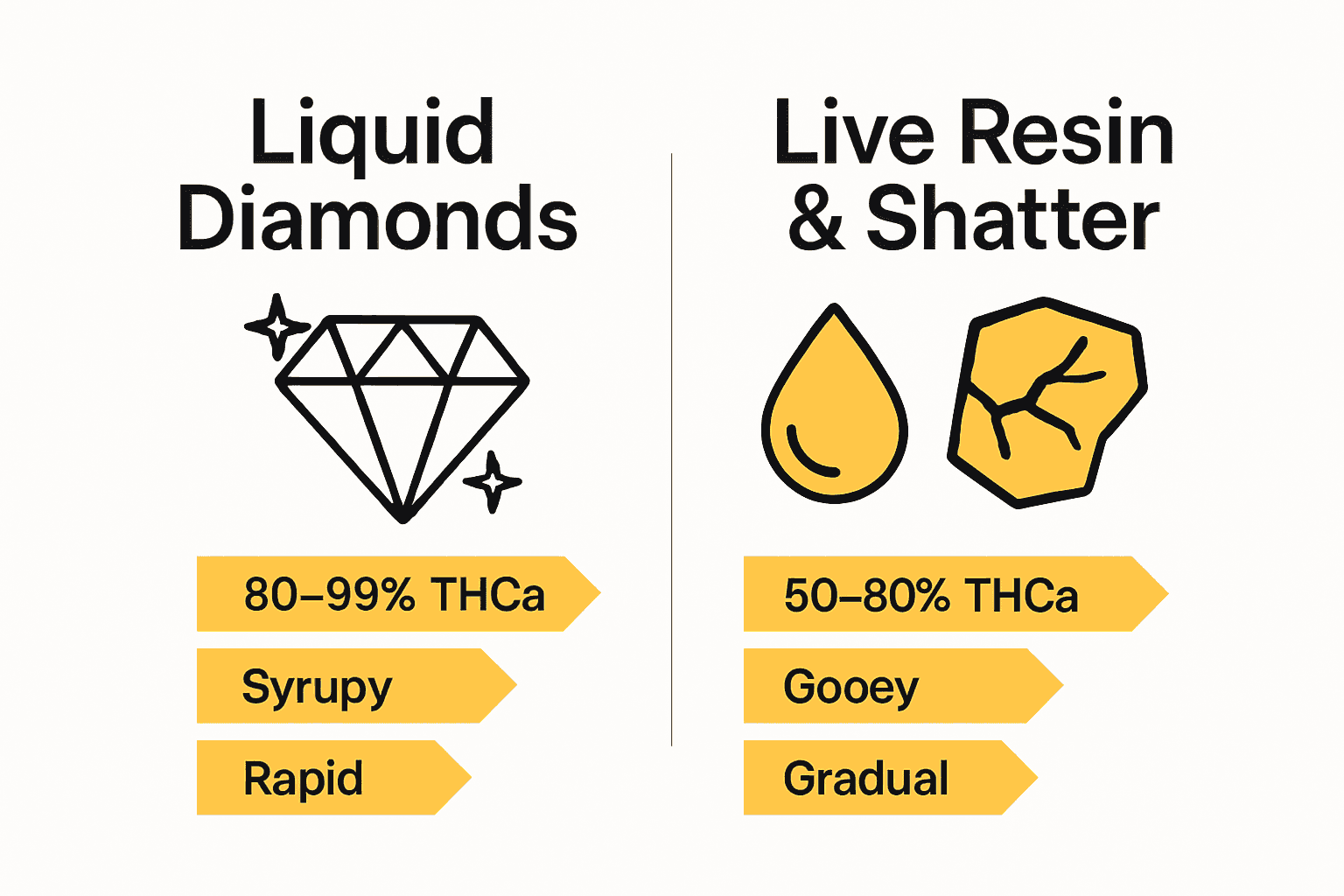 Liquid Diamonds

80–99% THCa

Syrupy

Rapid

Live Resin & Shatter

50–80% THCa

Gooey

Gradual