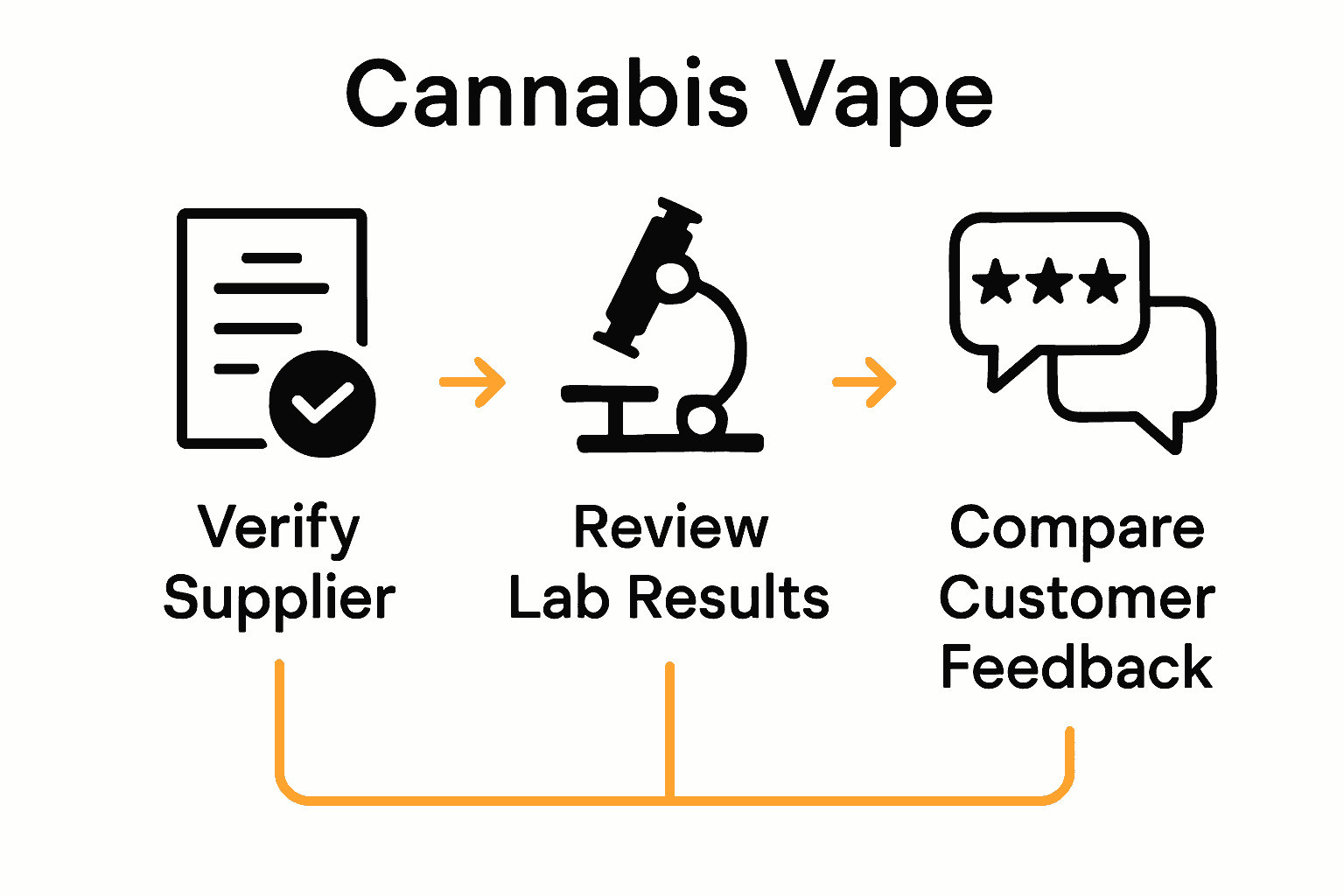 Cannabis Vape

Verify Supplier

Review Lab Results

Compare Customer Feedback