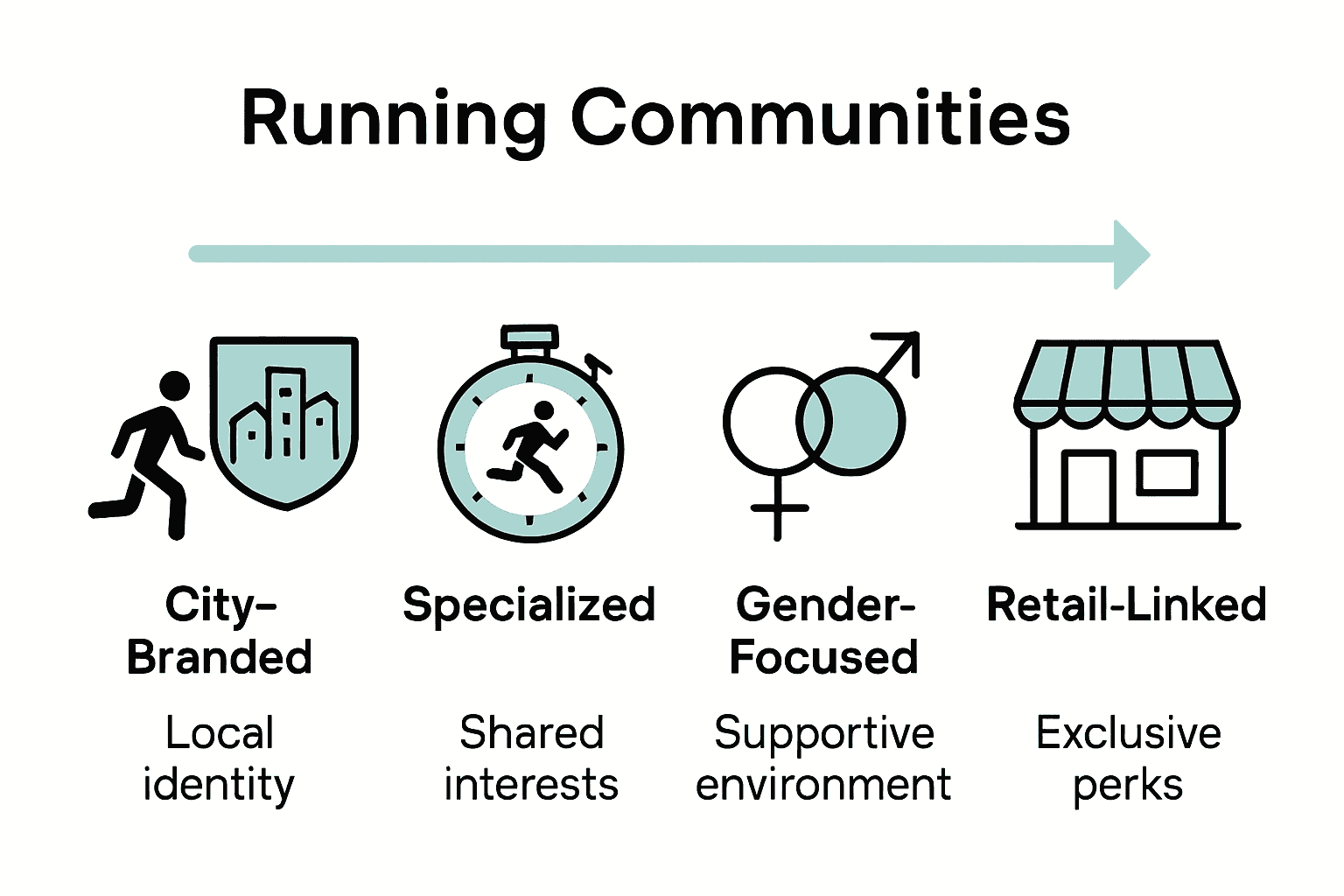 Running Communities

City-Branded

Local identity

Specialized

Shared interests

Gender-Focused

Supportive environment

Retail-Linked

Exclusive perks