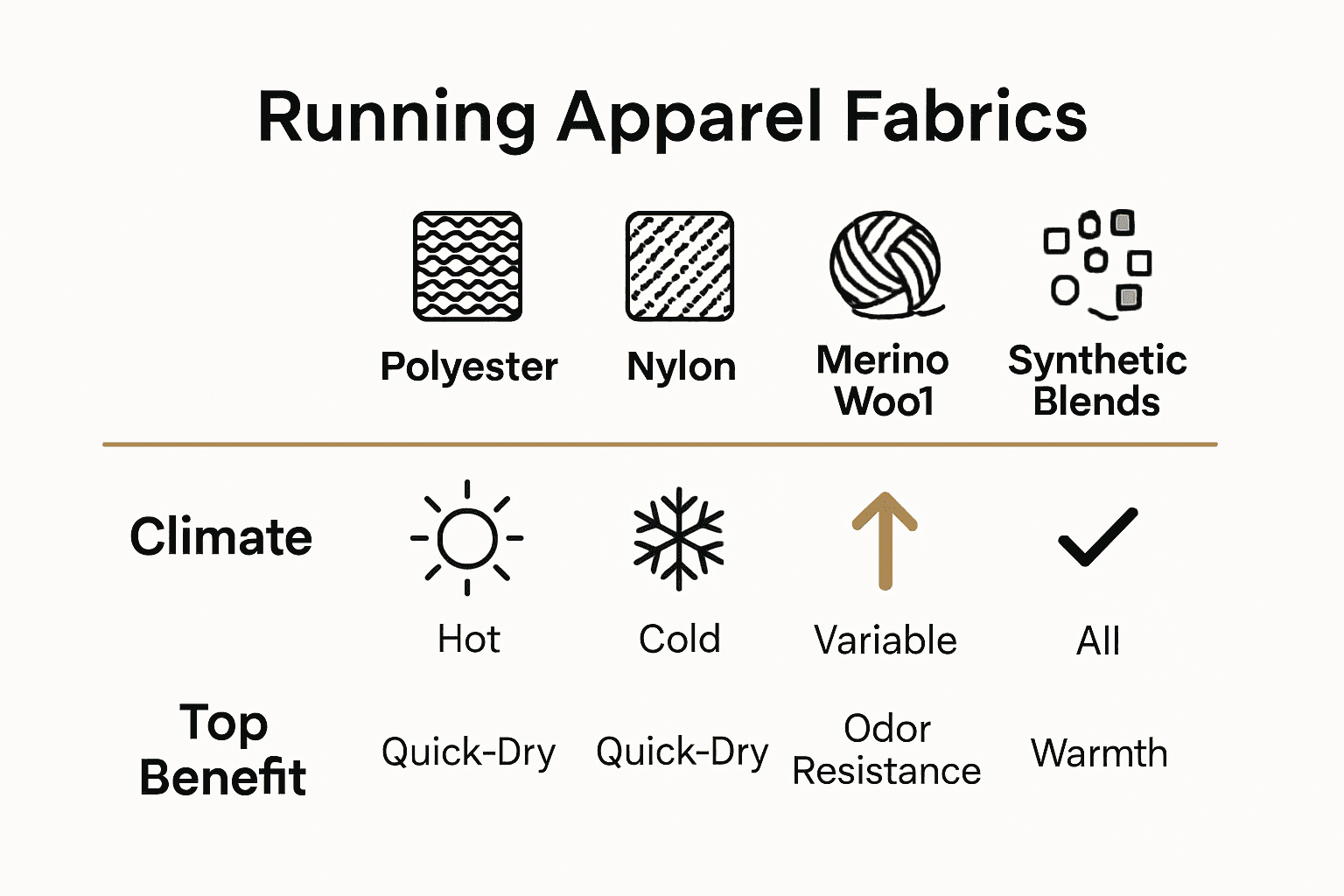 Running Apparel Fabrics

| | Polyester | Nylon | Merino Woo1 | Synthetic Blends |
|---|---|---|---|---|
| Climate | Hot | Cold | Variable | All |
| Top Benefit | Quick-Dry | Quick-Dry | Odor Resistance | Warmth |