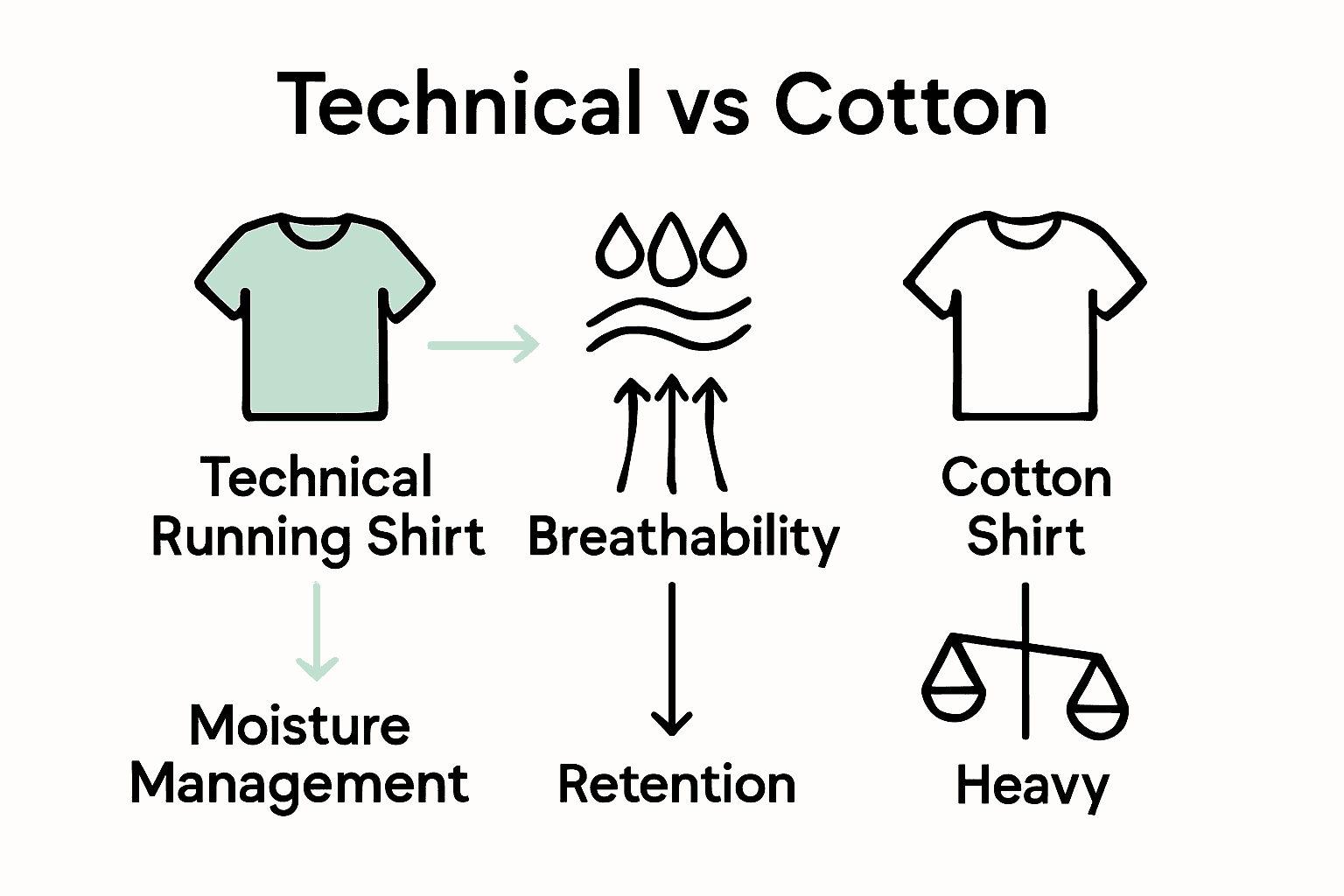 Technical vs Cotton

Technical Running Shirt

Breathability

Cotton Shirt

Moisture Management

Retention

Heavy