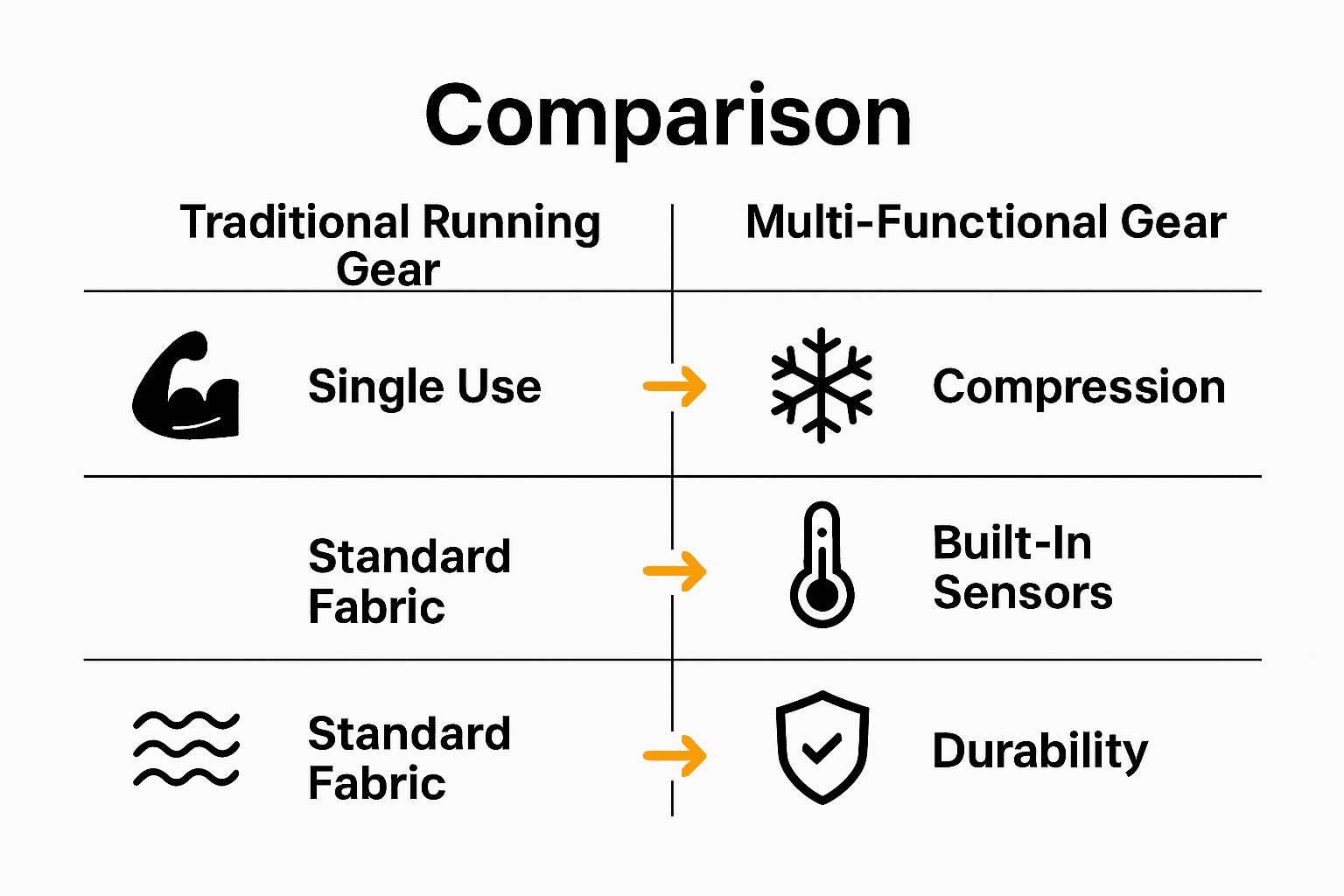 Comparison

| Traditional Running Gear | Multi-Functional Gear |
|---|---|
| Single Use | Compression |
| Standard Fabric | Built-In Sensors |
| Standard Fabric | Durability |