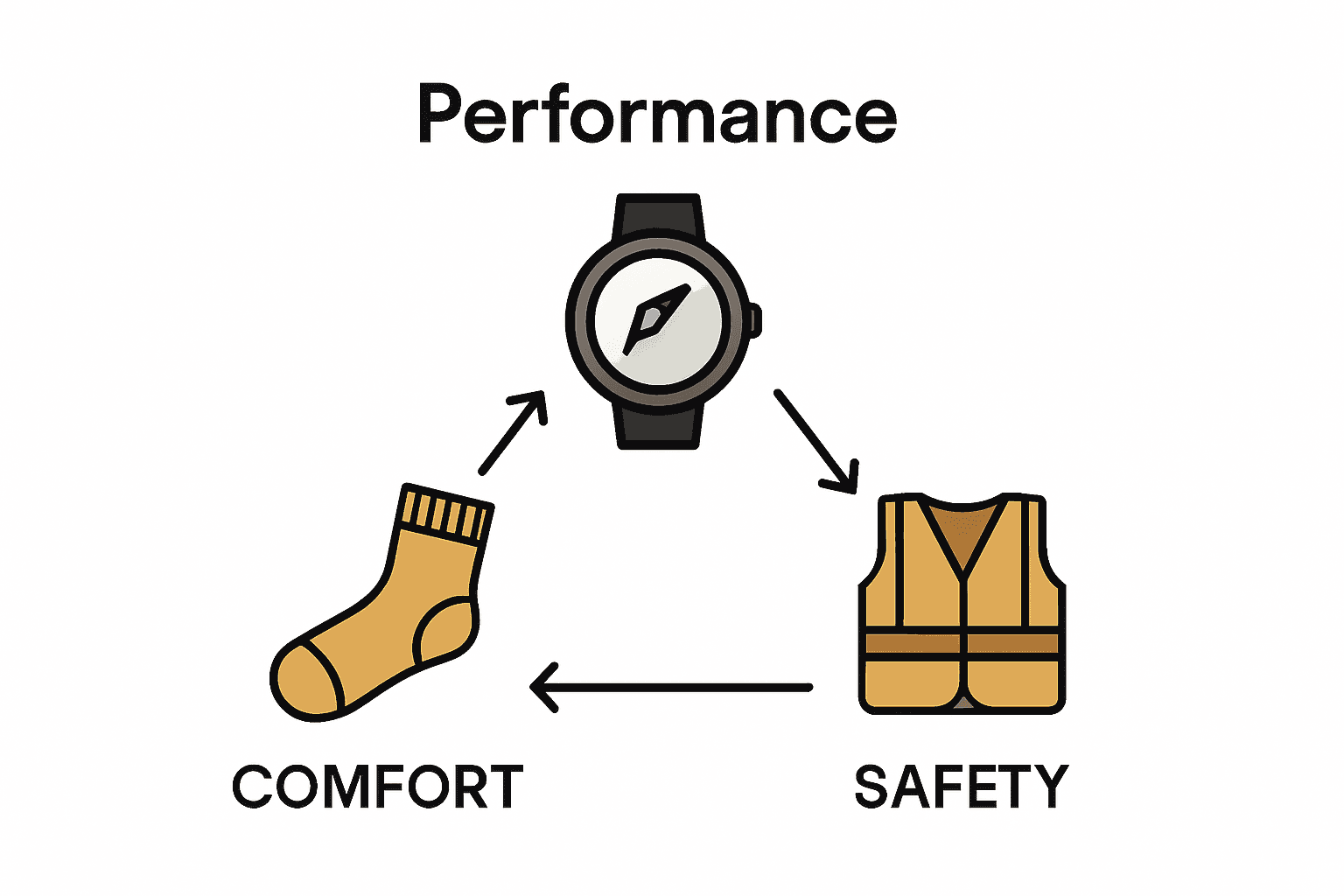 Performance

COMFORT

SAFETY