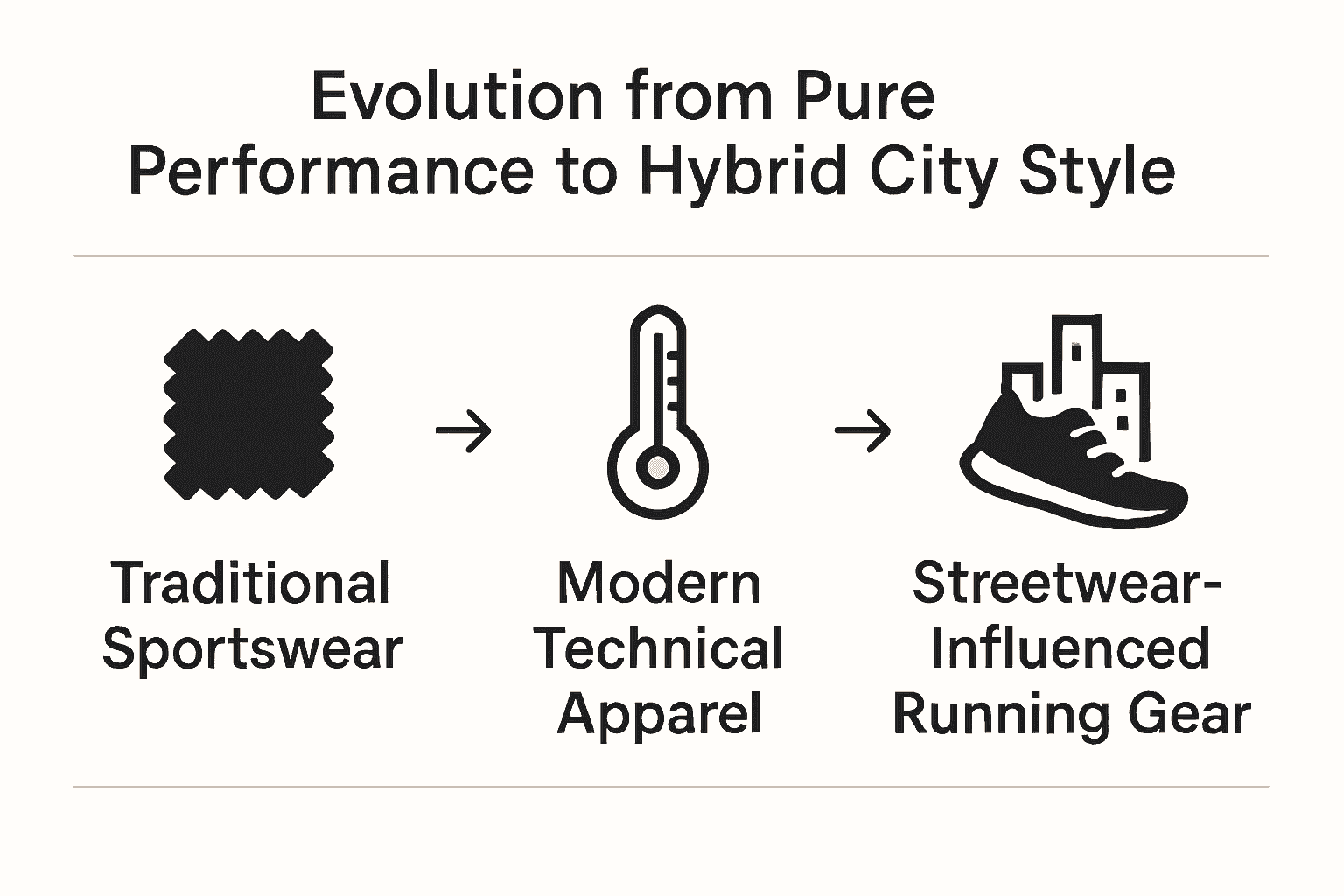 Evolution from Pure Performance to Hybrid City Style

Traditional Sportswear

→

Modern Technical Apparel

→

Streetwear-Influenced Running Gear