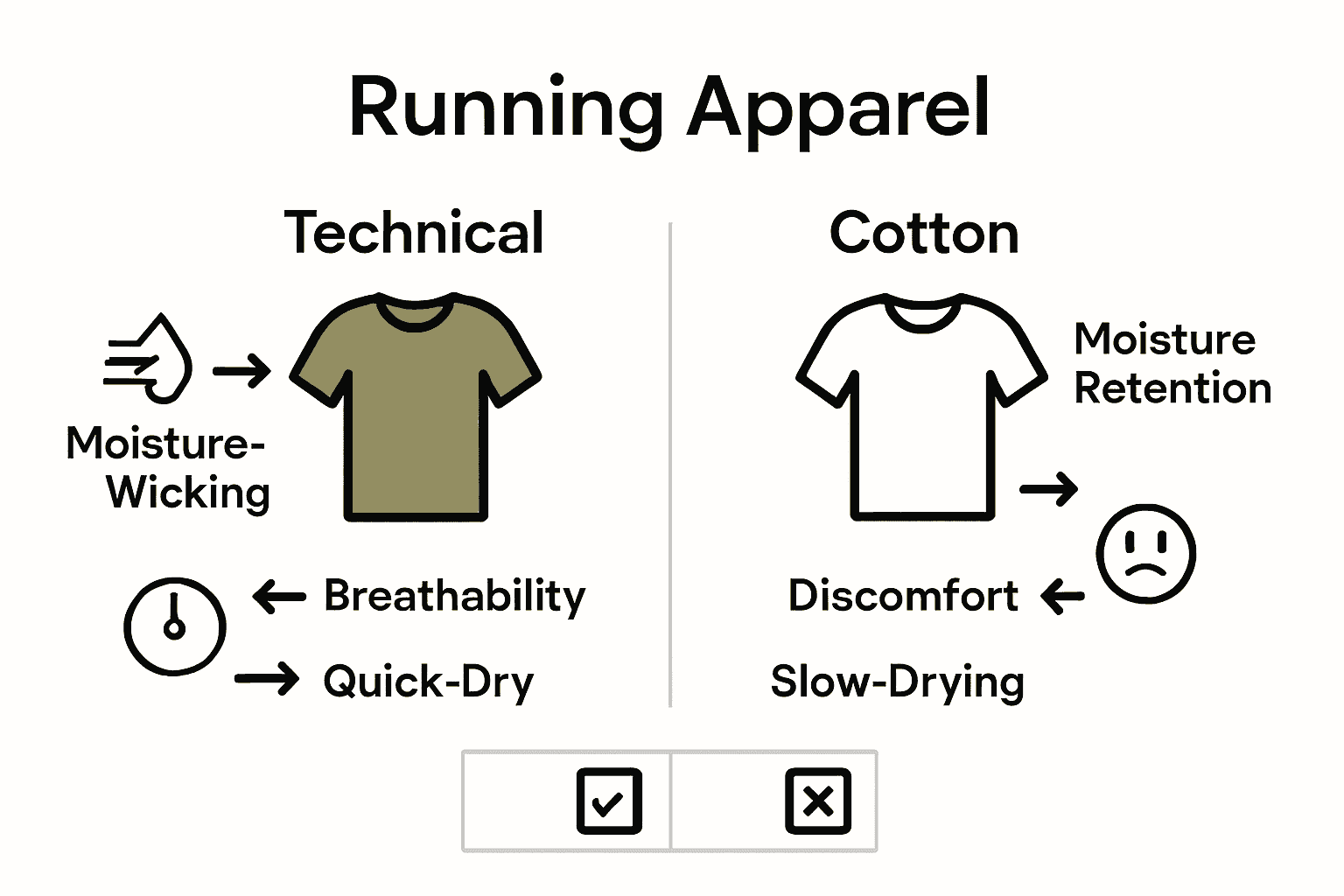 Running Apparel

Technical

Moisture-Wicking

Breathability

Quick-Dry

Cotton

Moisture Retention

Discomfort

Slow-Drying