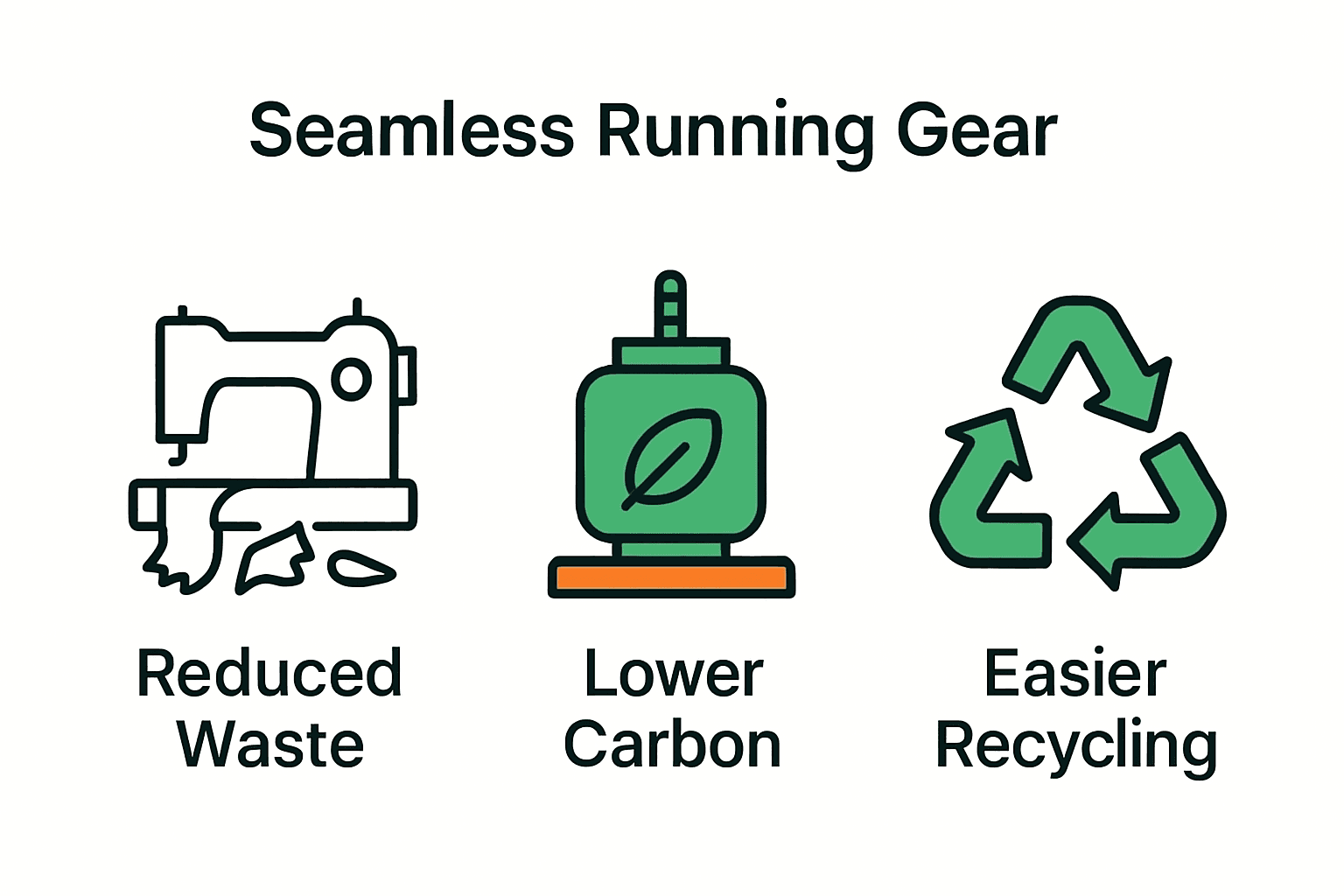 Seamless Running Gear

Reduced Waste

Lower Carbon

Easier Recycling