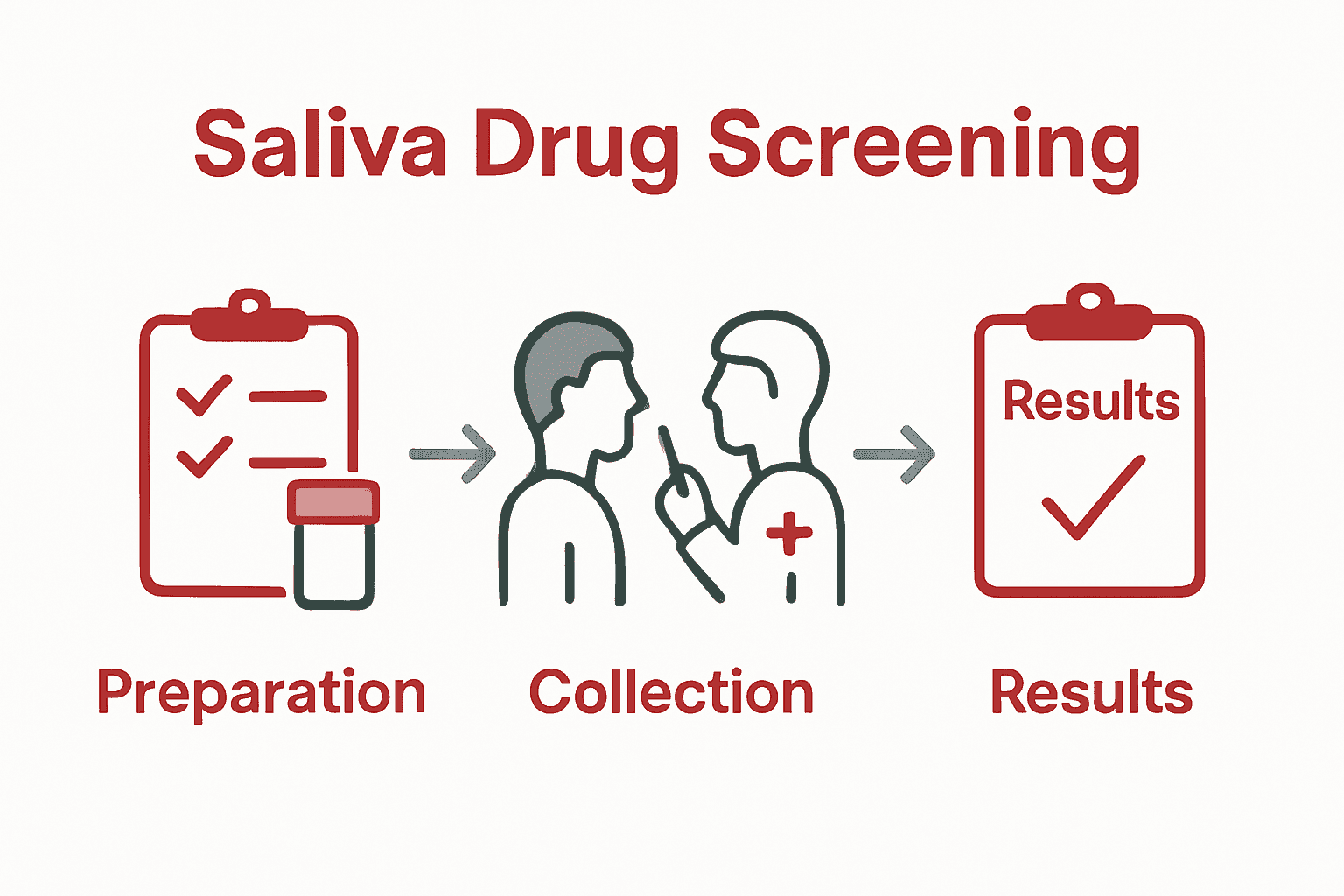 Saliva Drug Screening

Results

Preparation

Collection

Results