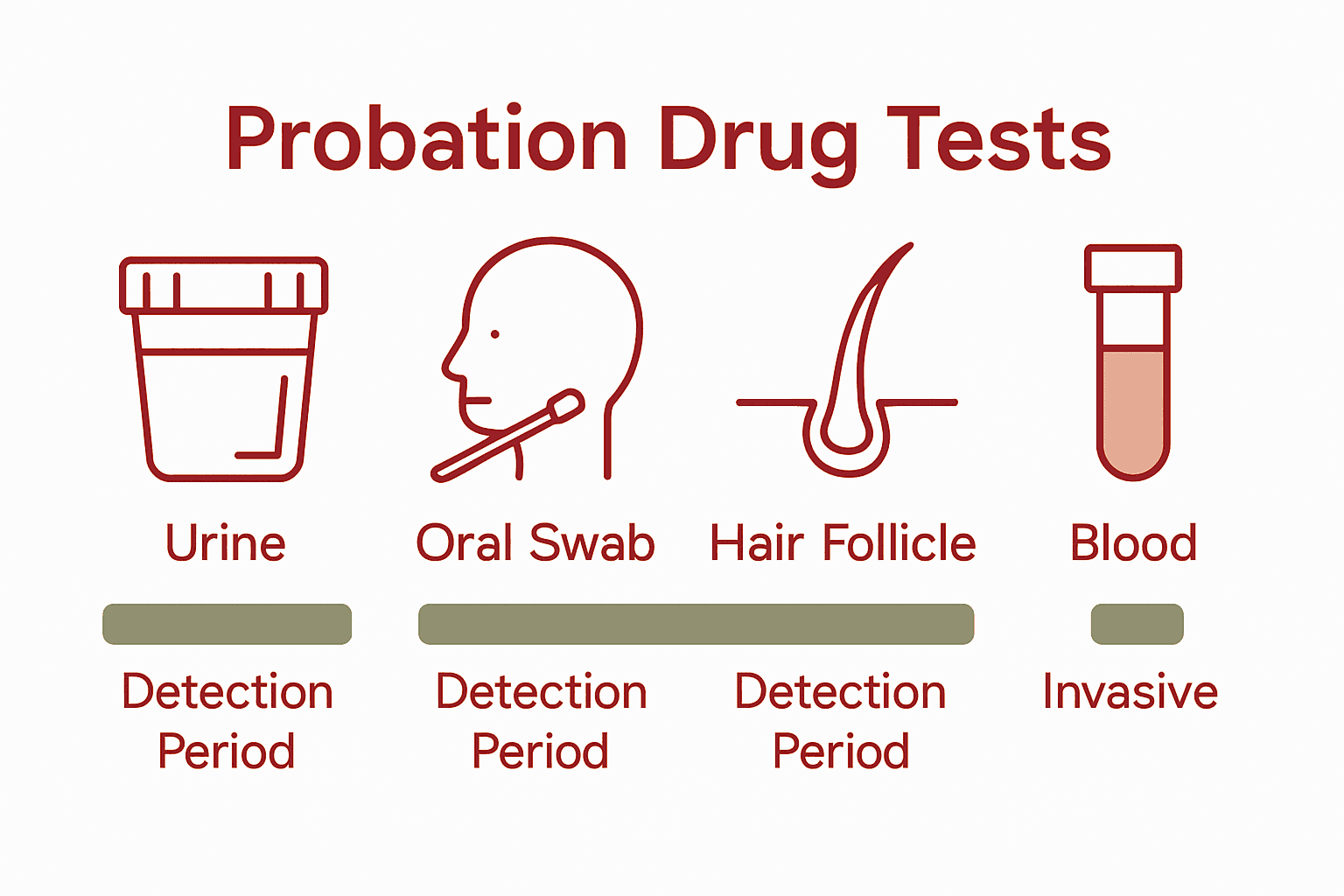 Probation Drug Tests

Urine

Oral Swab

Hair Follicle

Blood

Detection Period

Detection Period

Detection Period

Invasive