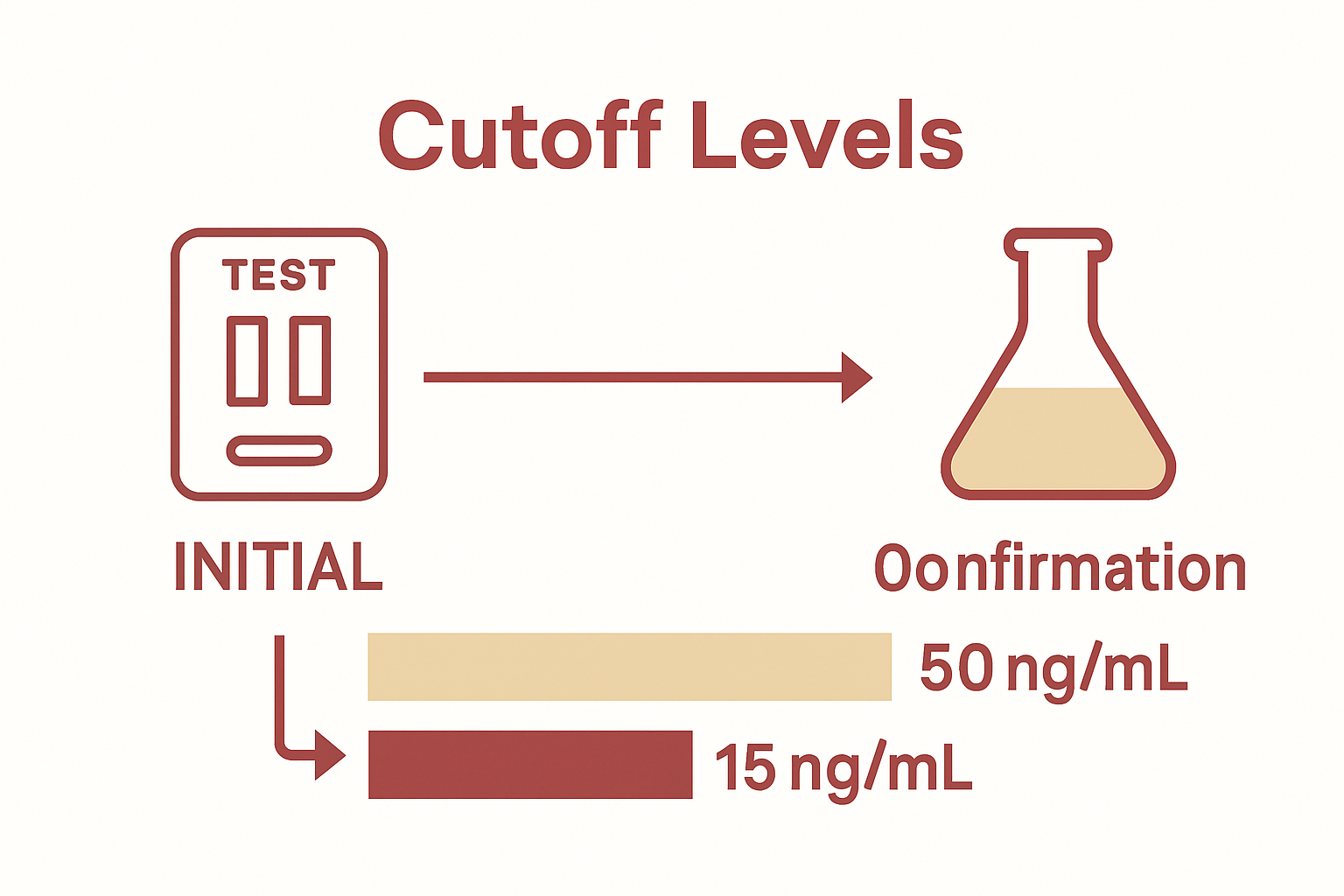 Cutoff Levels

TEST

INITIAL

Oonfirmation

50 ng/mL

15 ng/mL