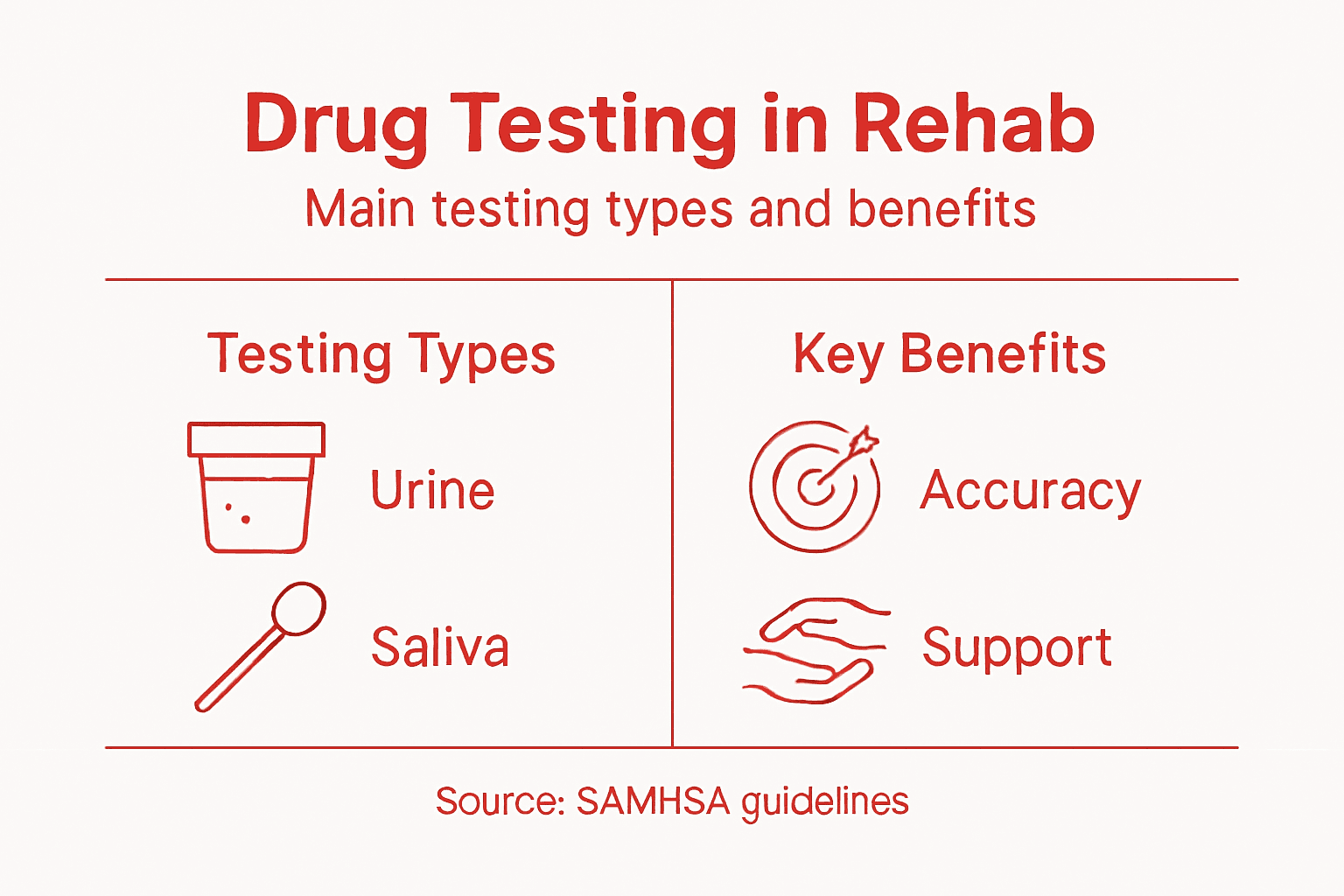 Drug Testing in Rehab
Main testing types and benefits

Testing Types

Urine

Saliva

Key Benefits

Accuracy

Support

Source: SAMHSA guidelines