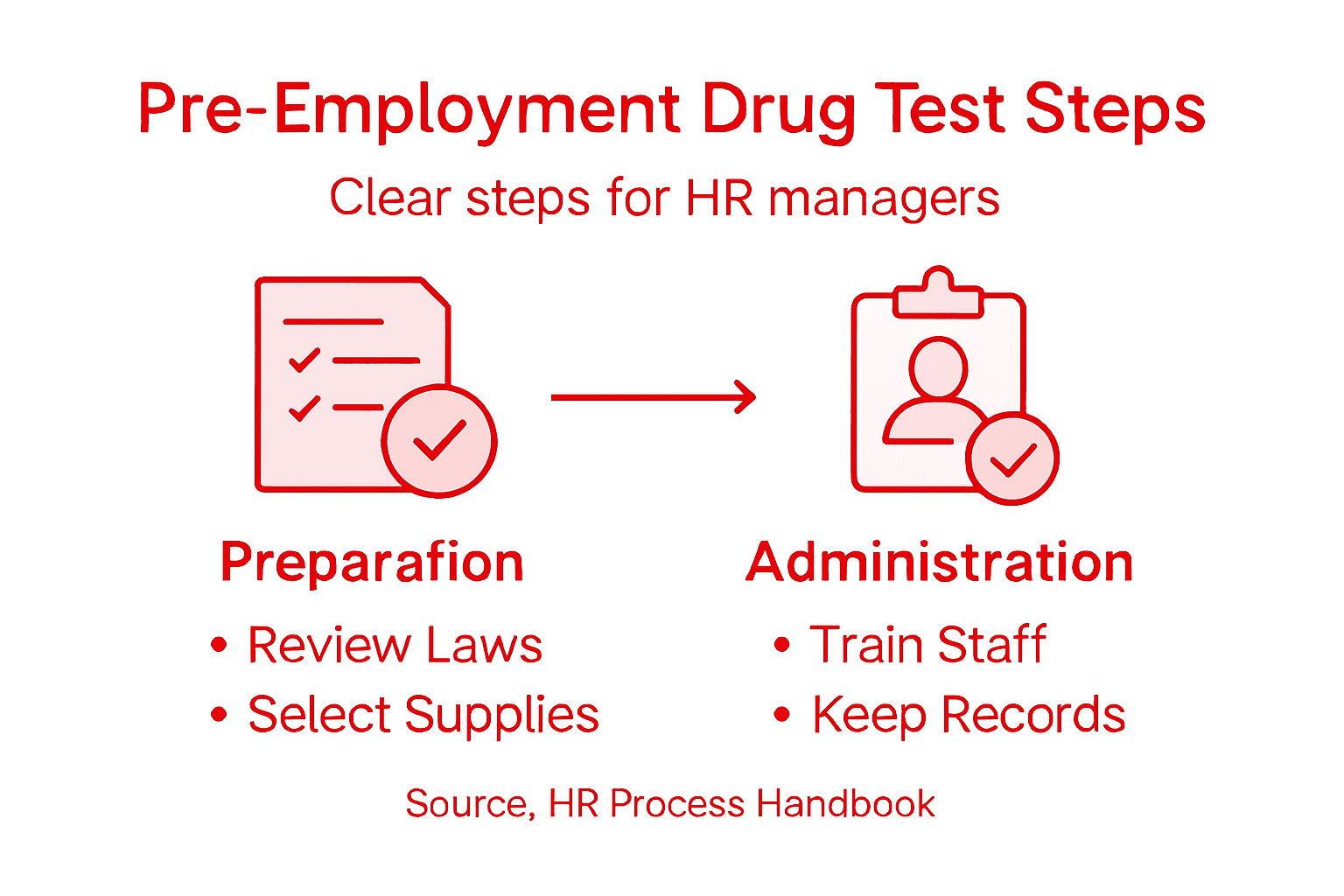 Pre-Employment Drug Test Steps

Clear steps for HR managers

Preparafion

• Review Laws
• Select Supplies

Administration

• Train Staff
• Keep Records

Source, HR Process Handbook