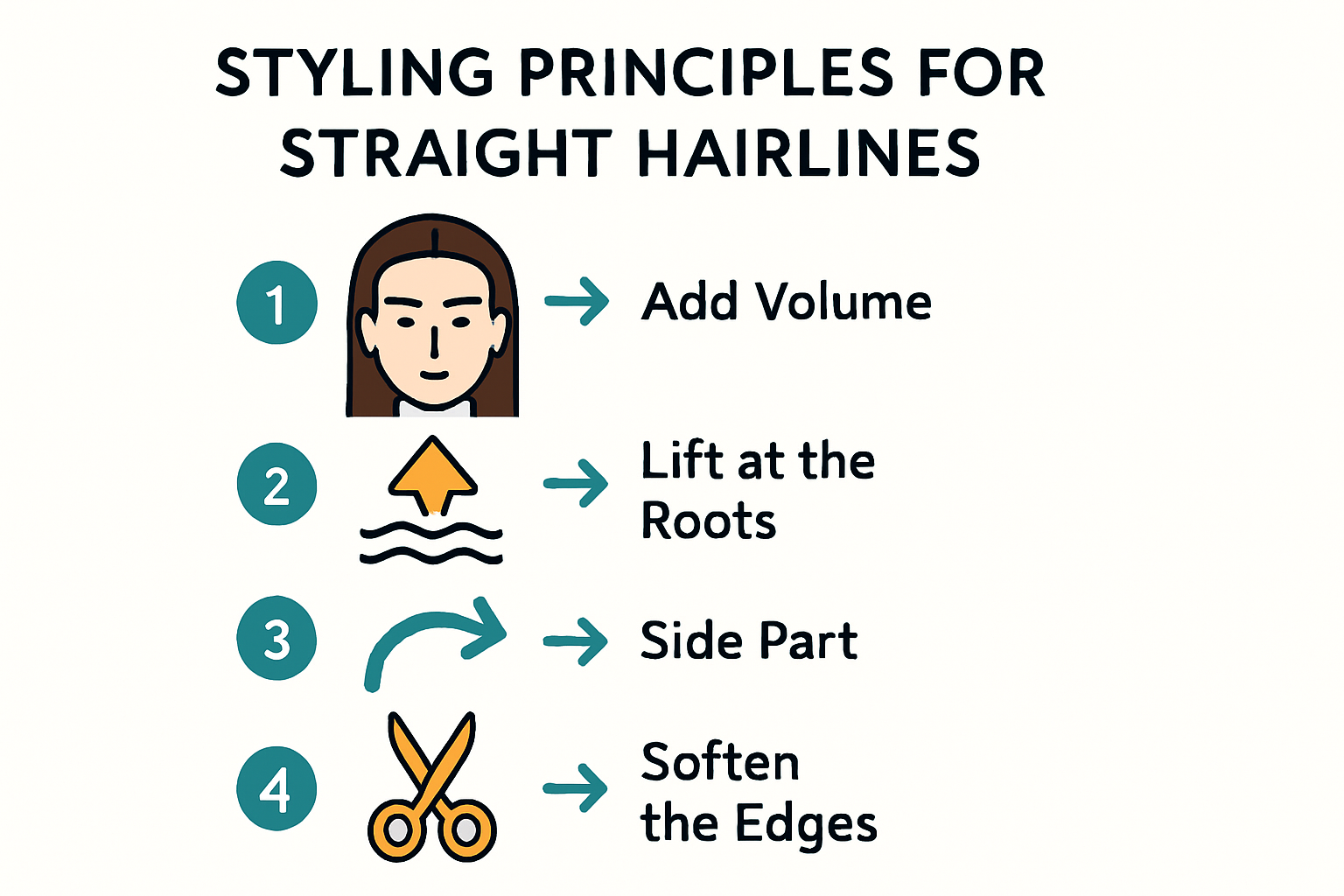 STYLING PRINCIPLES FOR STRAIGHT HAIRLINES

1 Add Volume

2 Lift at the Roots

3 Side Part

4 Soften the Edges