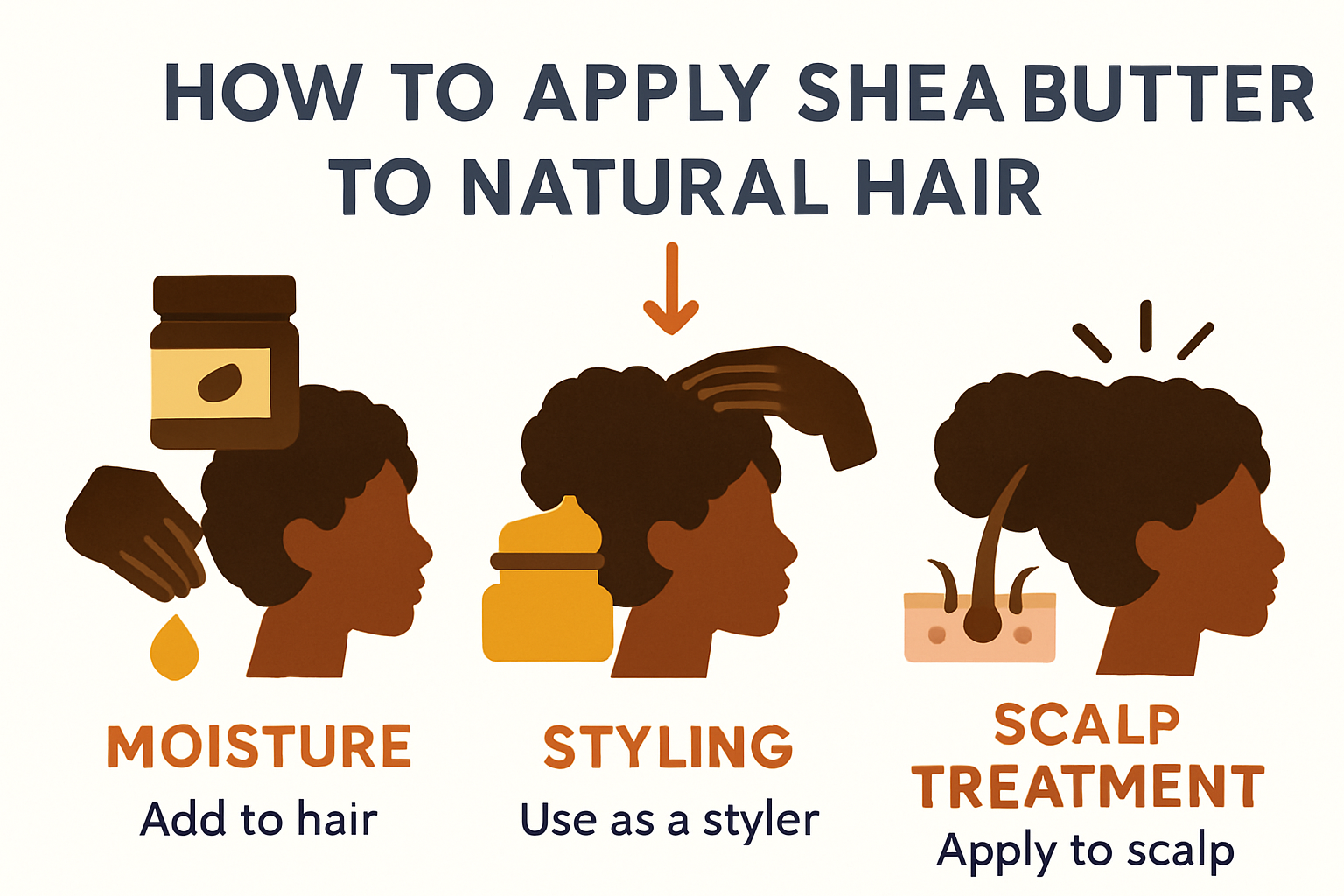 HOW TO APPLY SHEA BUTTER TO NATURAL HAIR

MOISTURE
Add to hair

STYLING
Use as a styler

SCALP TREATMENT
Apply to scalp