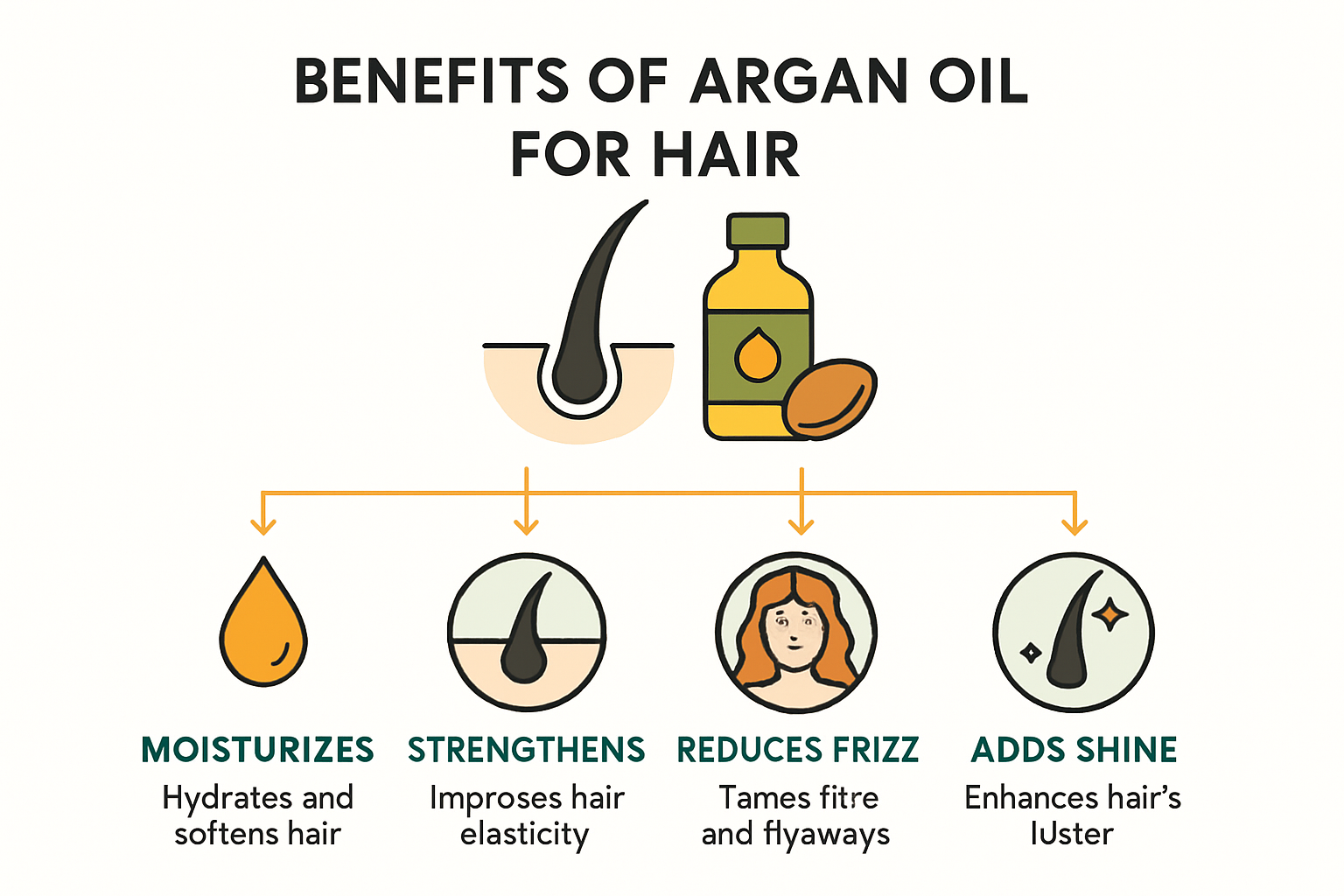 BENEFITS OF ARGAN OIL FOR HAIR

MOISTURIZES
Hydrates and softens hair

STRENGTHENS
Improses hair elasticity

REDUCES FRIZZ
Tames fitre and flyaways

ADDS SHINE
Enhances hair's lUster