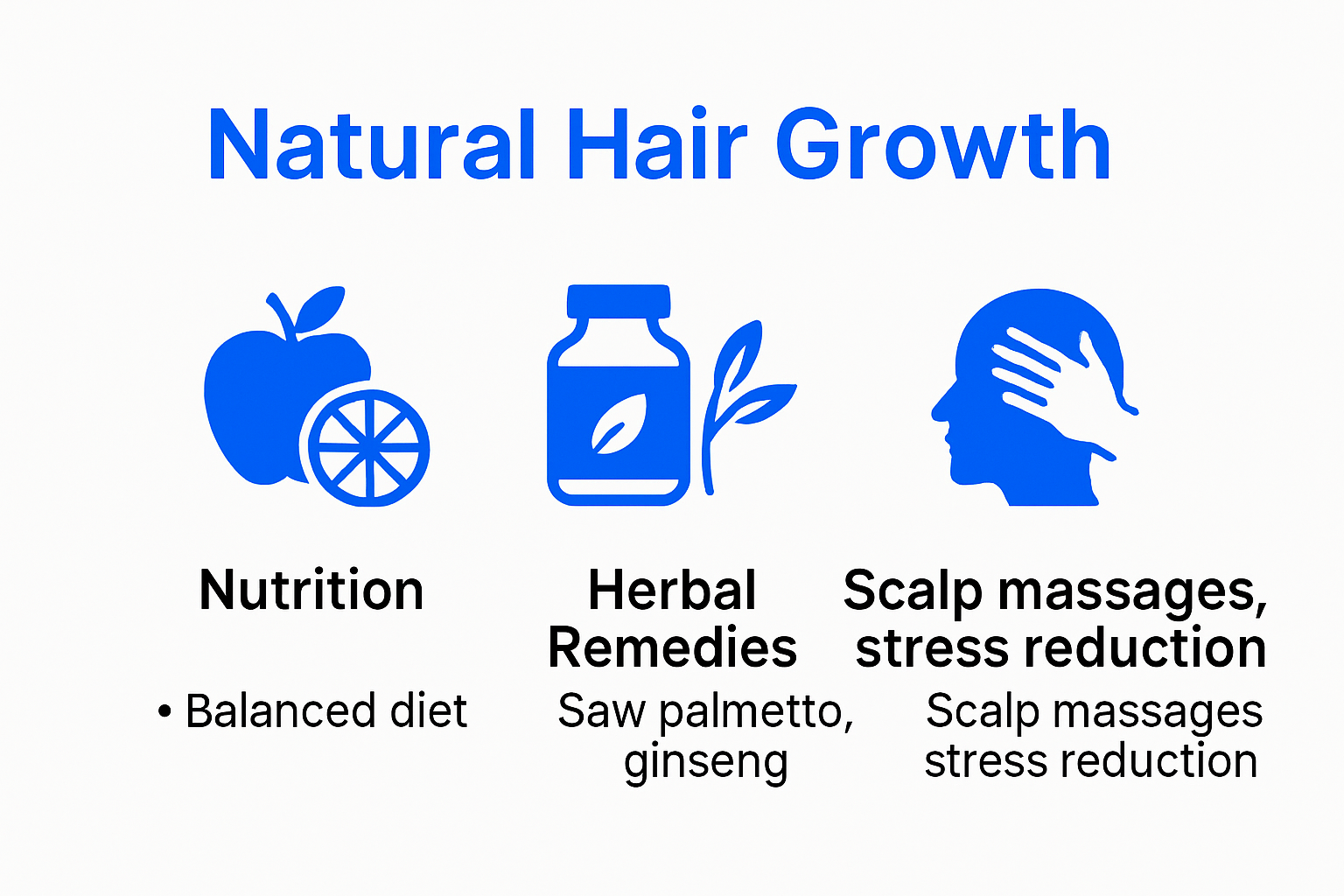 Natural Hair Growth

Nutrition

• Balanced diet

Herbal Remedies

Saw palmetto, ginseng

Scalp massages, stress reduction

Scalp massages stress reduction