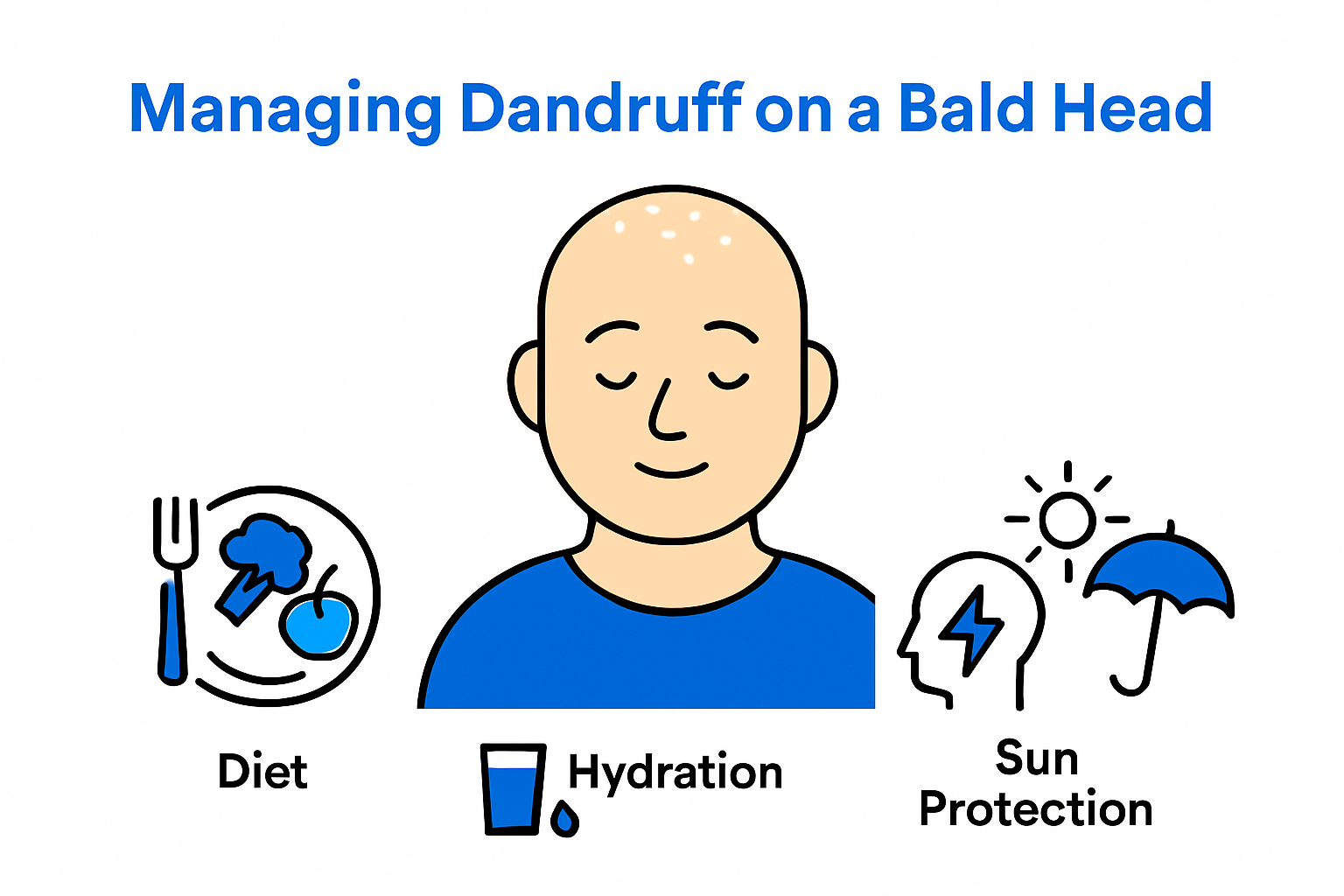 Managing Dandruff on a Bald Head

Diet

Hydration

Sun Protection