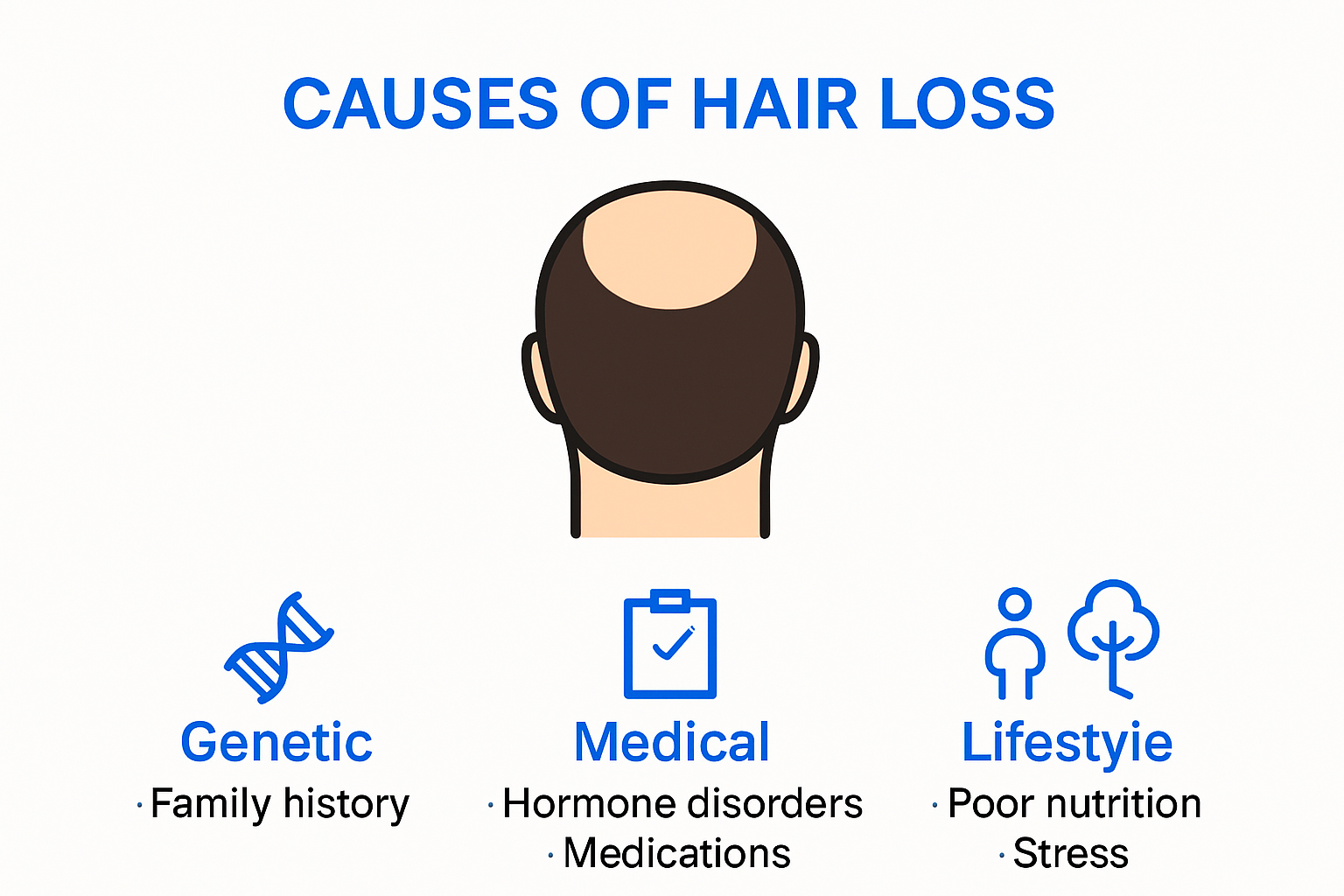 CAUSES OF HAIR LOSS

Genetic
· Family history

Medical
· Hormone disorders
· Medications

Lifestyie
· Poor nutrition
· Stress