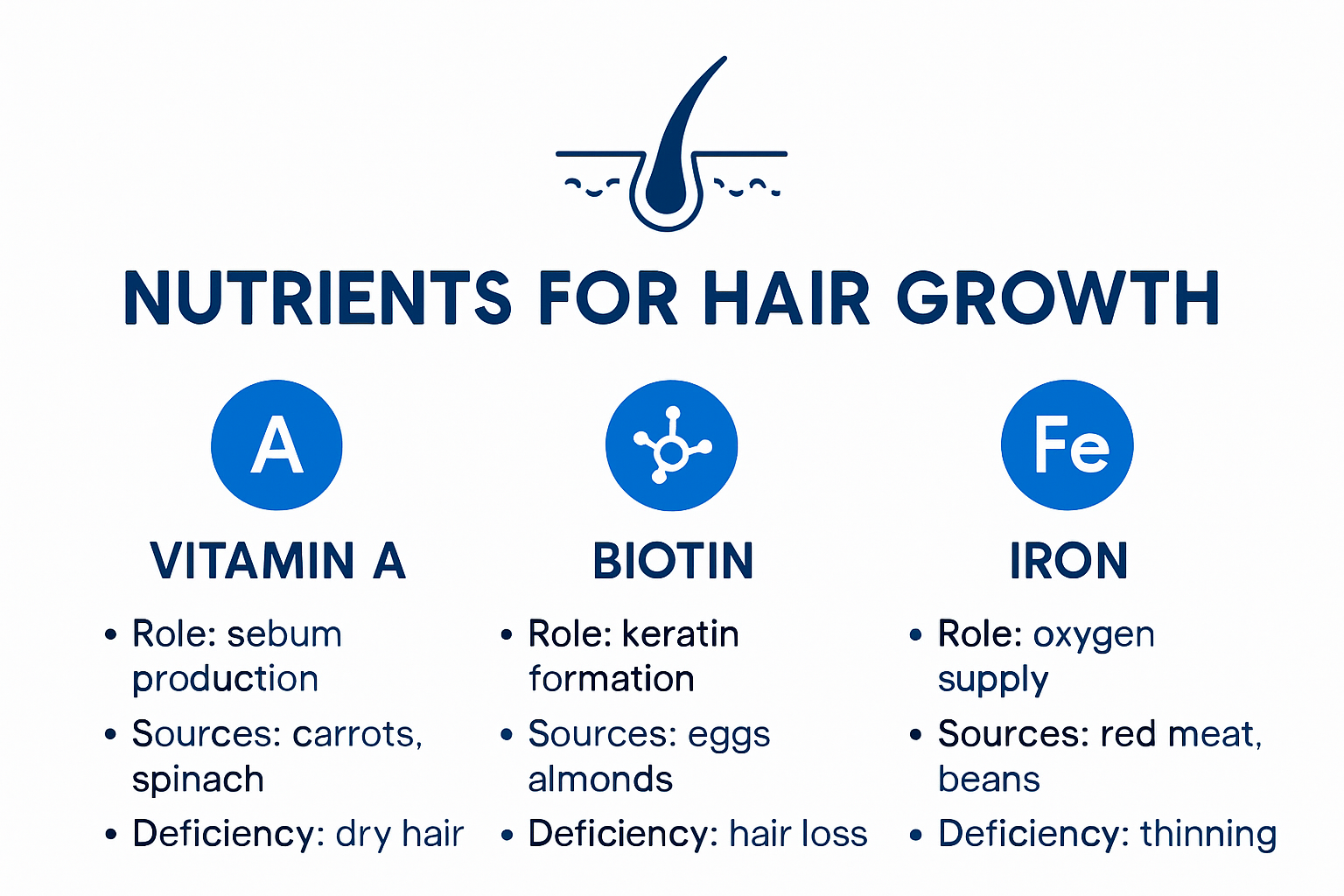 NUTRIENTS FOR HAIR GROWTH

A

VITAMIN A

• Role: sebum production
• Sources: carrots, spinach
• Deficiency: dry hair

BIOTIN

• Role: keratin formation
• Sources: eggs almonds
• Deficiency: hair loss

Fe

IRON

• Role: oxygen supply
• Sources: red meat, beans
• Deficiency: thinning